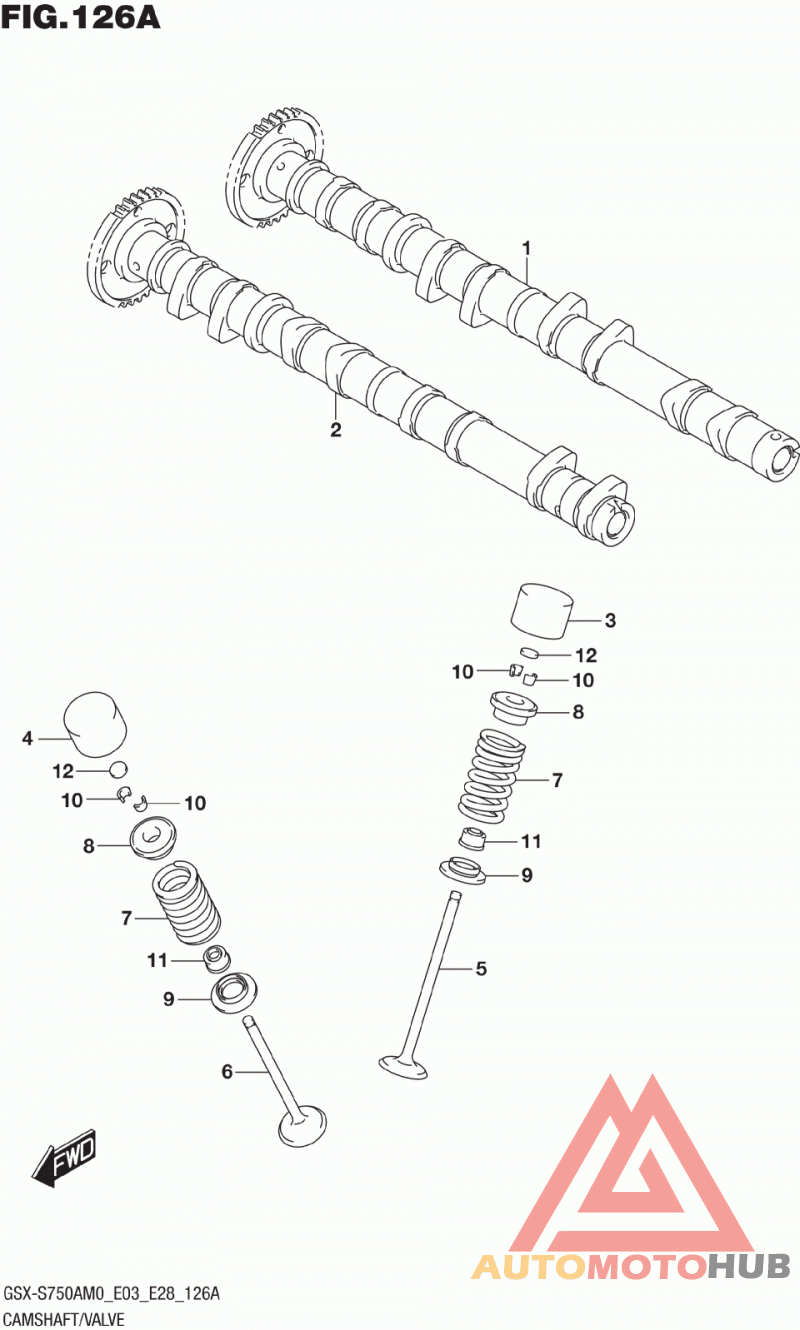 FIG.126A

1

2

3

12

10

10

8

7

11

9

5

4

12

10

10

8

7

11

9

6

FWD

AUTOMOTOHUB

GSX-S750AM0_E03_E28_126A
CAMSHAFT/VALVE