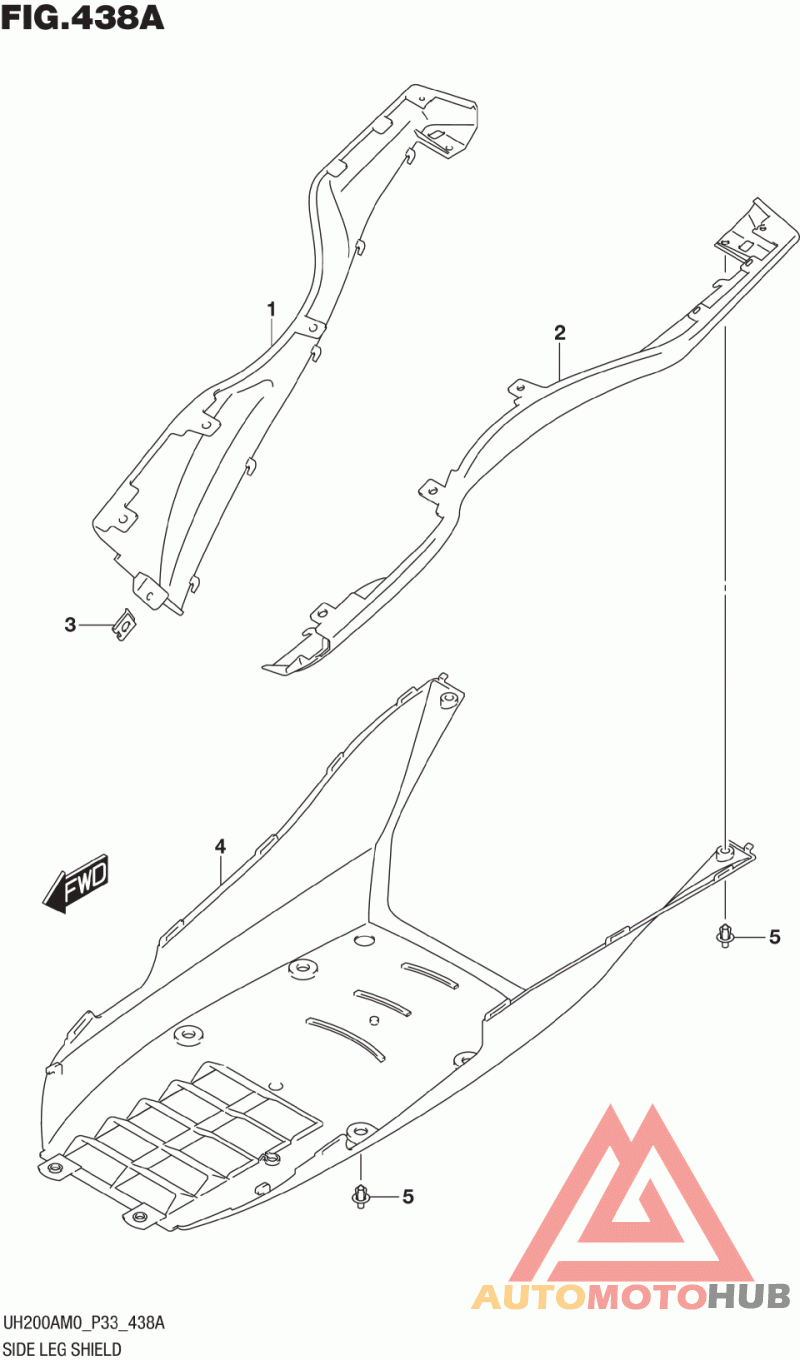 FIG.438A

1

2

3

4

FWD

5

5

AUTOMOTOHUB

UH200AM0_P33_438A
SIDE LEG SHIELD