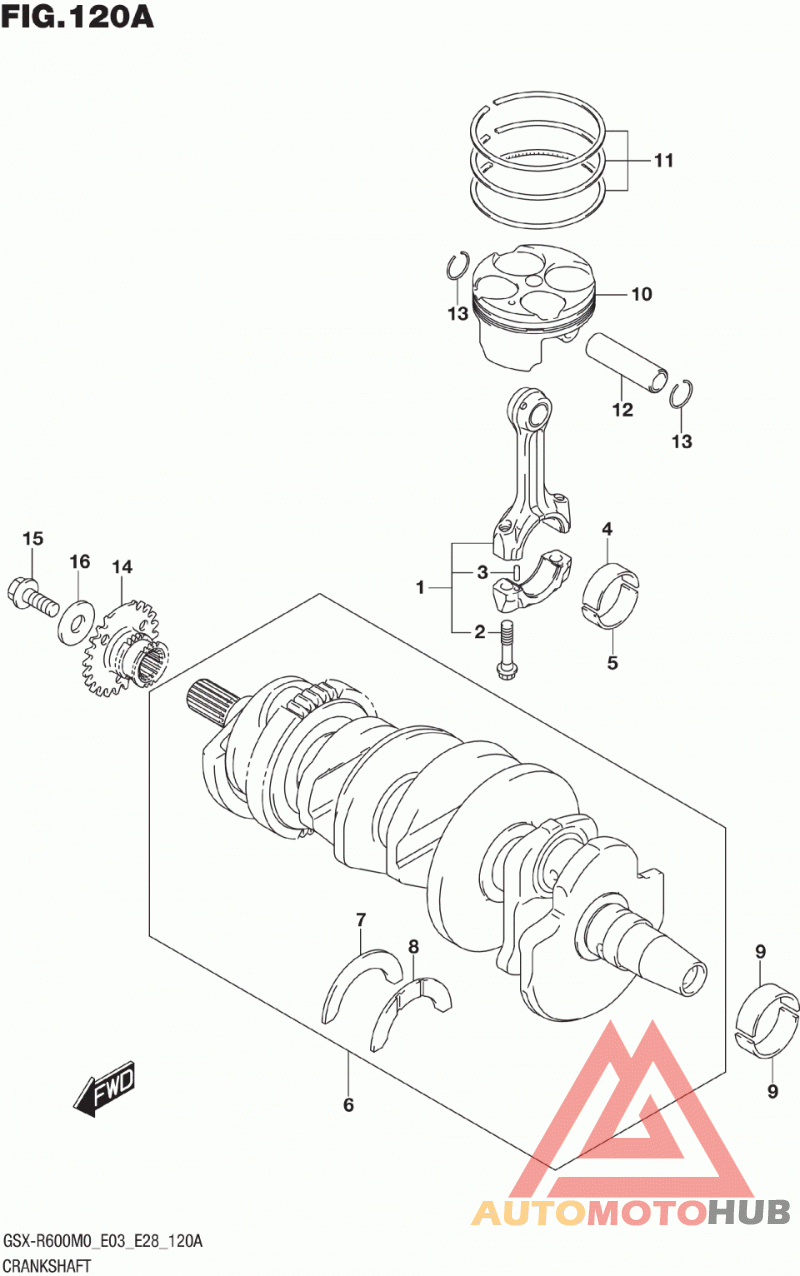 FIG.120A

11

10

13

12

13

15

16

14

4

1

3

2

5

7

8

9

9

6

FWD

AUTOMOTOHUB

GSX-R600M0_E03_E28_120A
CRANKSHAFT