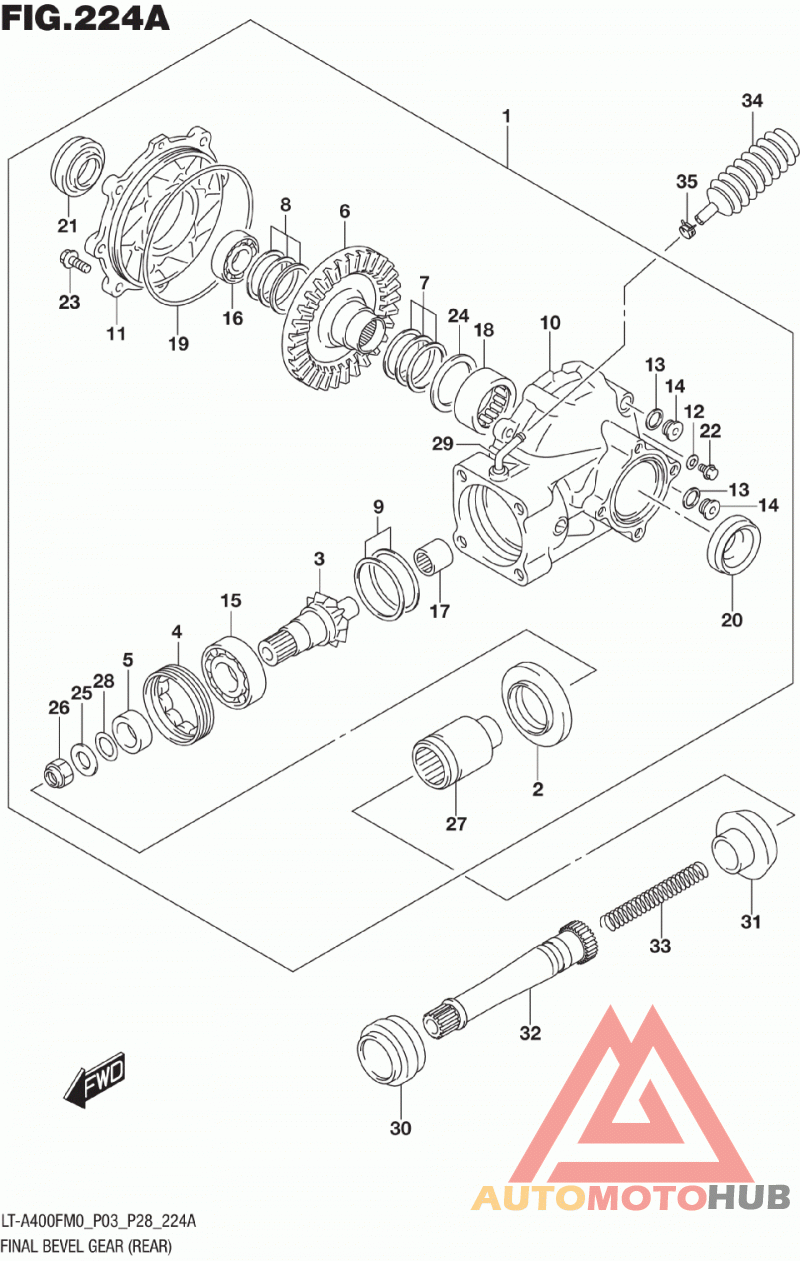 FIG.224A

1
34
35
21
23
11
19
16
8
6
7
24
18
10
13
14
12
22
29
13
14
20
9
3
17
15
4
5
28
25
26
2
27
31
33
32
30
FWD

AUTOMOTOHUB

LT-A400FM0_P03_P28_224A
FINAL BEVEL GEAR (REAR)