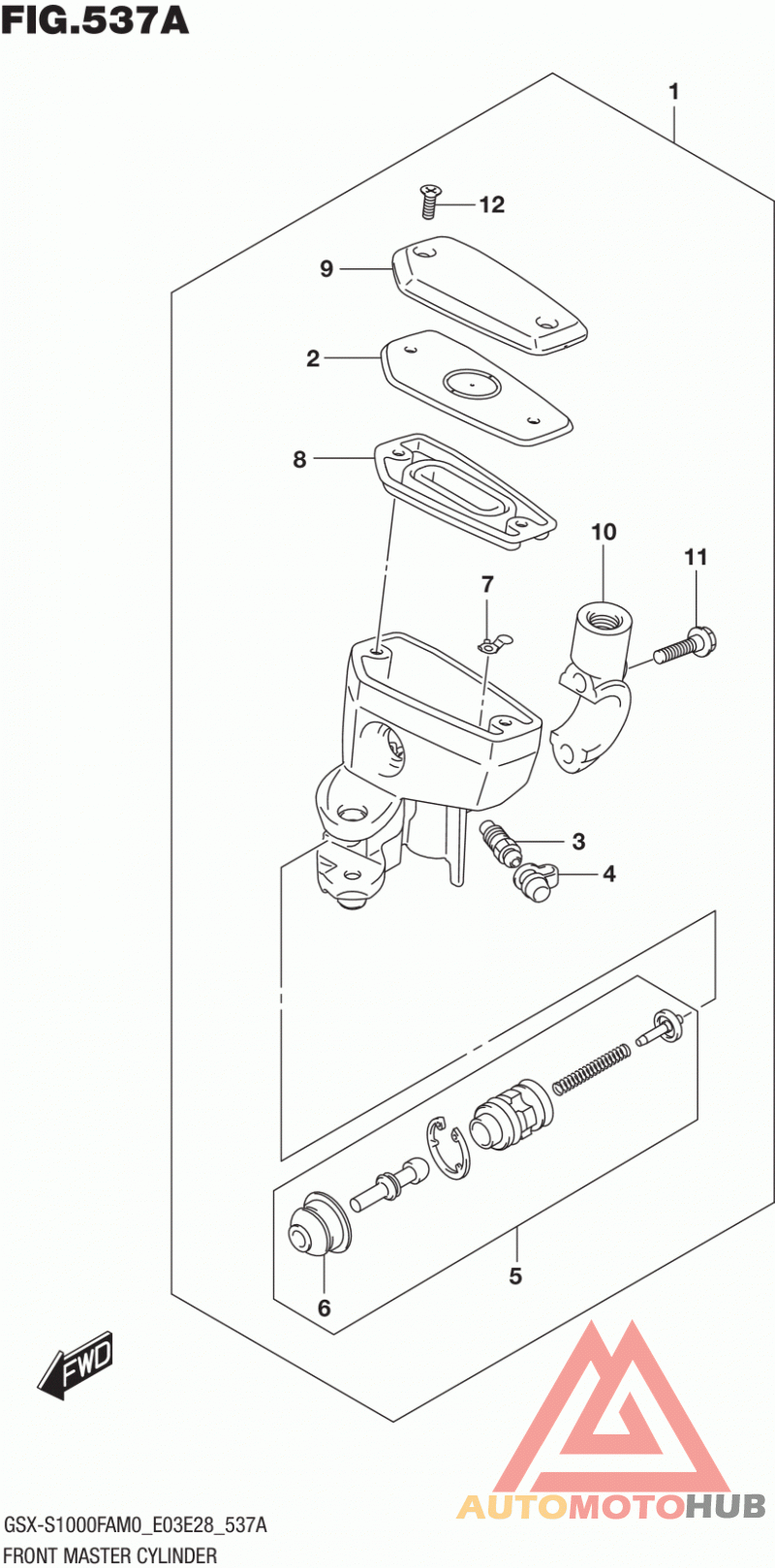 FIG.537A

1
12
9
2
8
10
11
7
3
4
5
6

FWD

AUTOMOTOHUB

GSX-S1000FAM0_E03E28_537A
FRONT MASTER CYLINDER