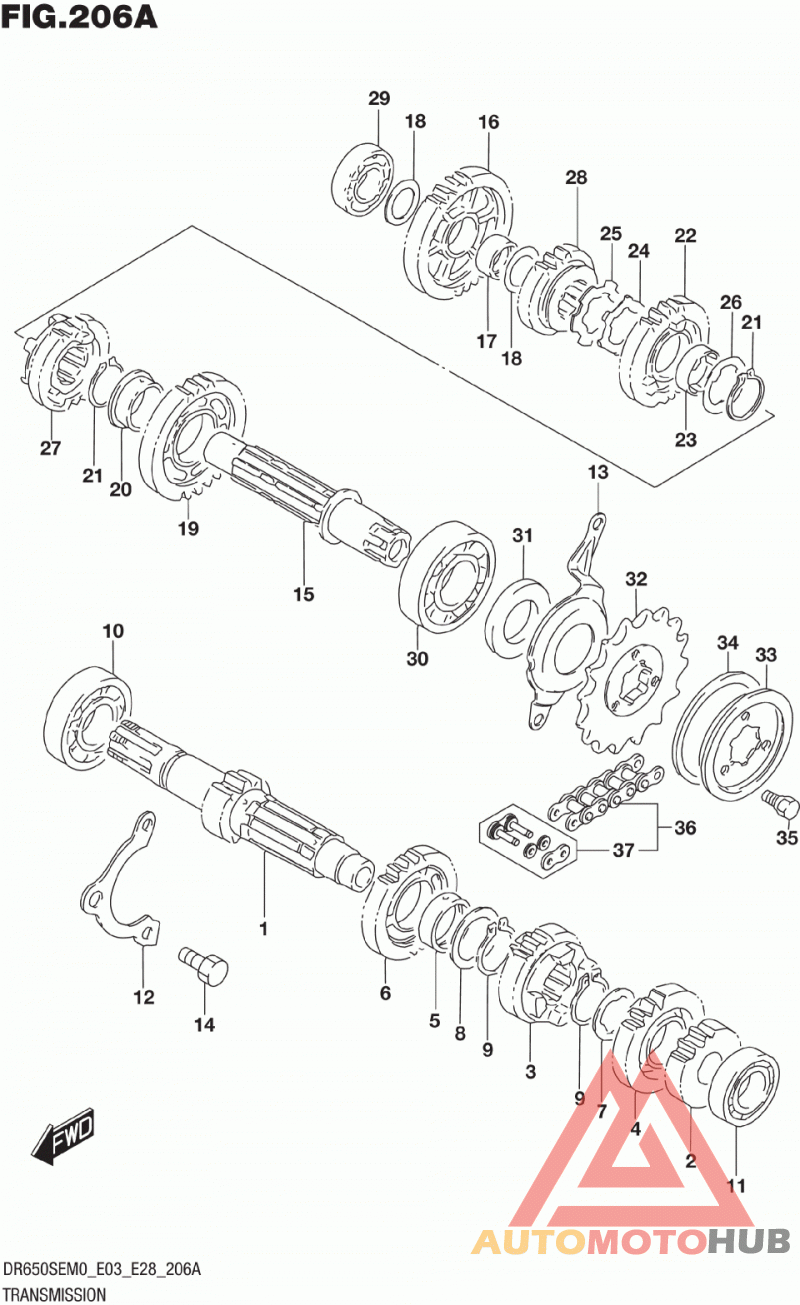 FIG.206A

29
18
16
28
25
24
22
26
21
17
18
23
27
21
20
19
15
13
31
32
30
34
33
10
36
37
35
1
12
14
6
5
8
9
3
9
7
4
2
11
FWD

AUTOMOTOHUB

DR650SEM0_E03_E28_206A
TRANSMISSION