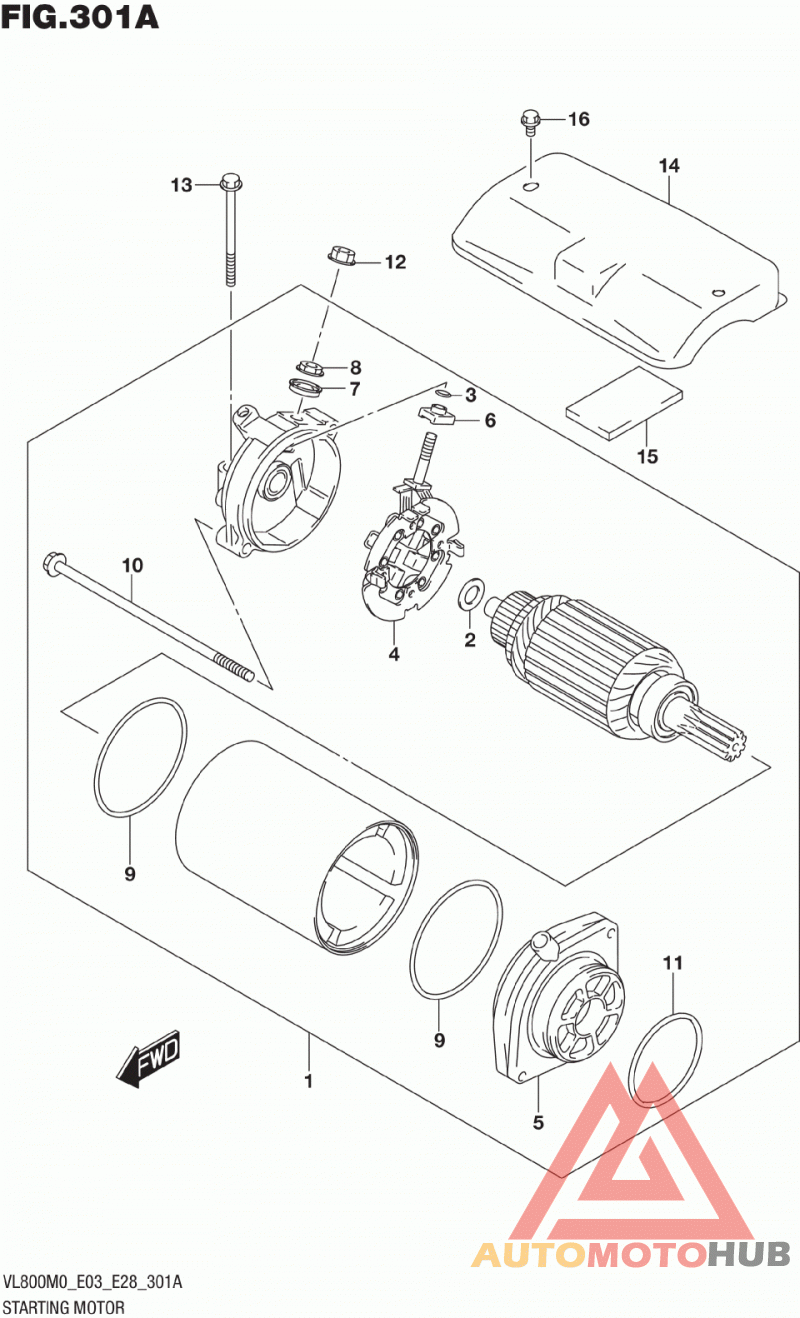 FIG.301A

16
14
13
12
8
7
3
6
15
10
4
2
9
9
11
FWD
1
5

AUTOMOTOHUB

VL800M0_E03_E28_301A
STARTING MOTOR