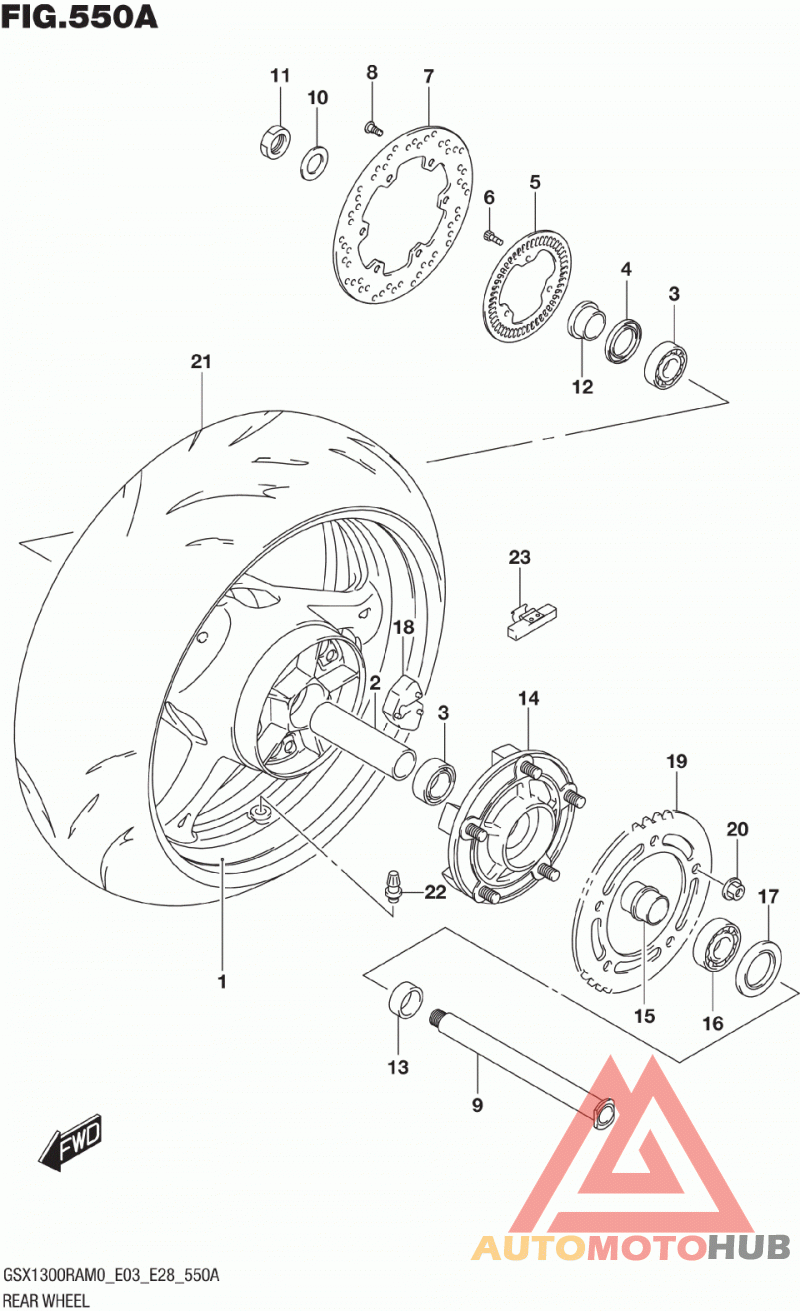 FIG.550A

11 10 8 7 6 5 4 3 12

21

23

18 2 3 14

19

20

17

22

1

15 16

13 9

FWD

AUTOMOTOHUB

GSX1300RAM0_E03_E28_550A
REAR WHEEL