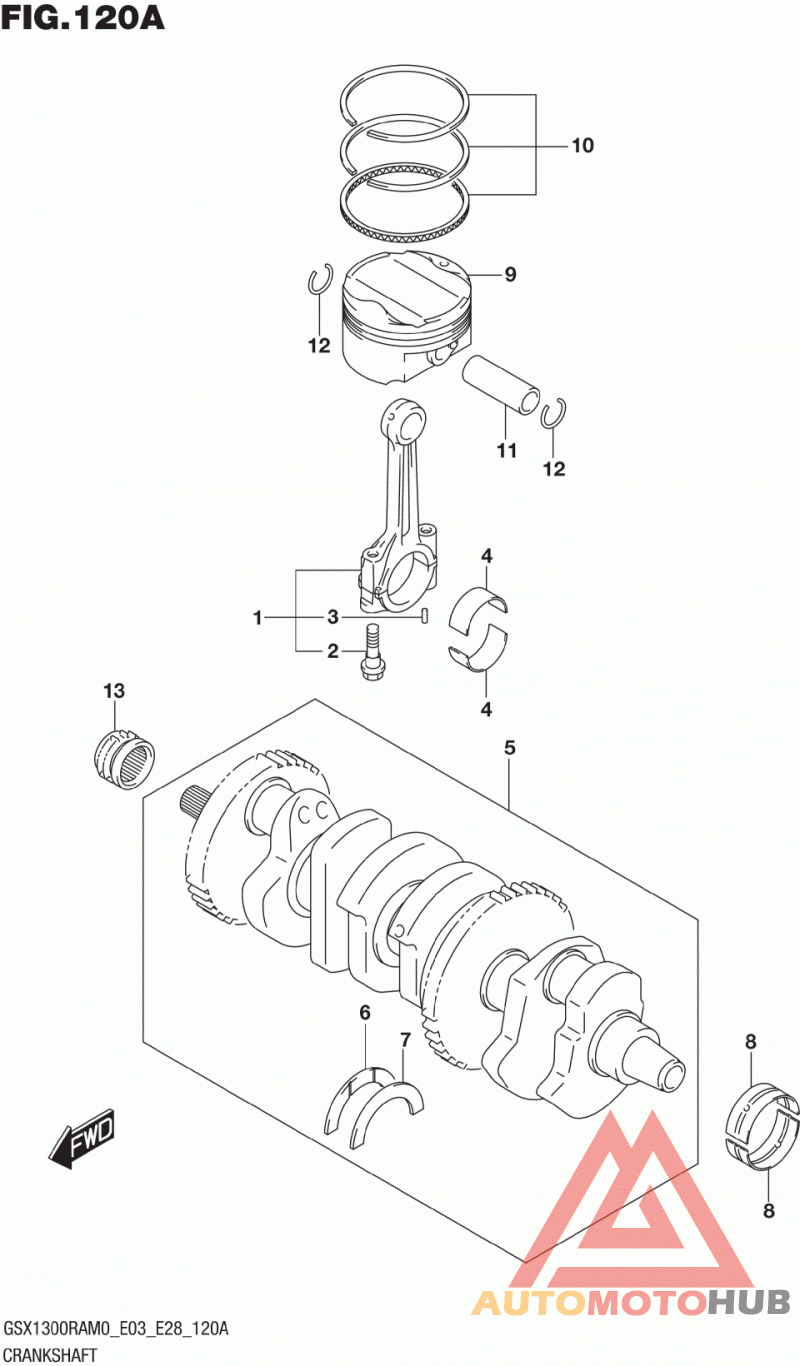 FIG.120A

10
9
12
11
12
4
1
3
2
4
13
5
6
7
8
8
FWD

AUTOMOTOHUB

GSX1300RAM0_E03_E28_120A
CRANKSHAFT