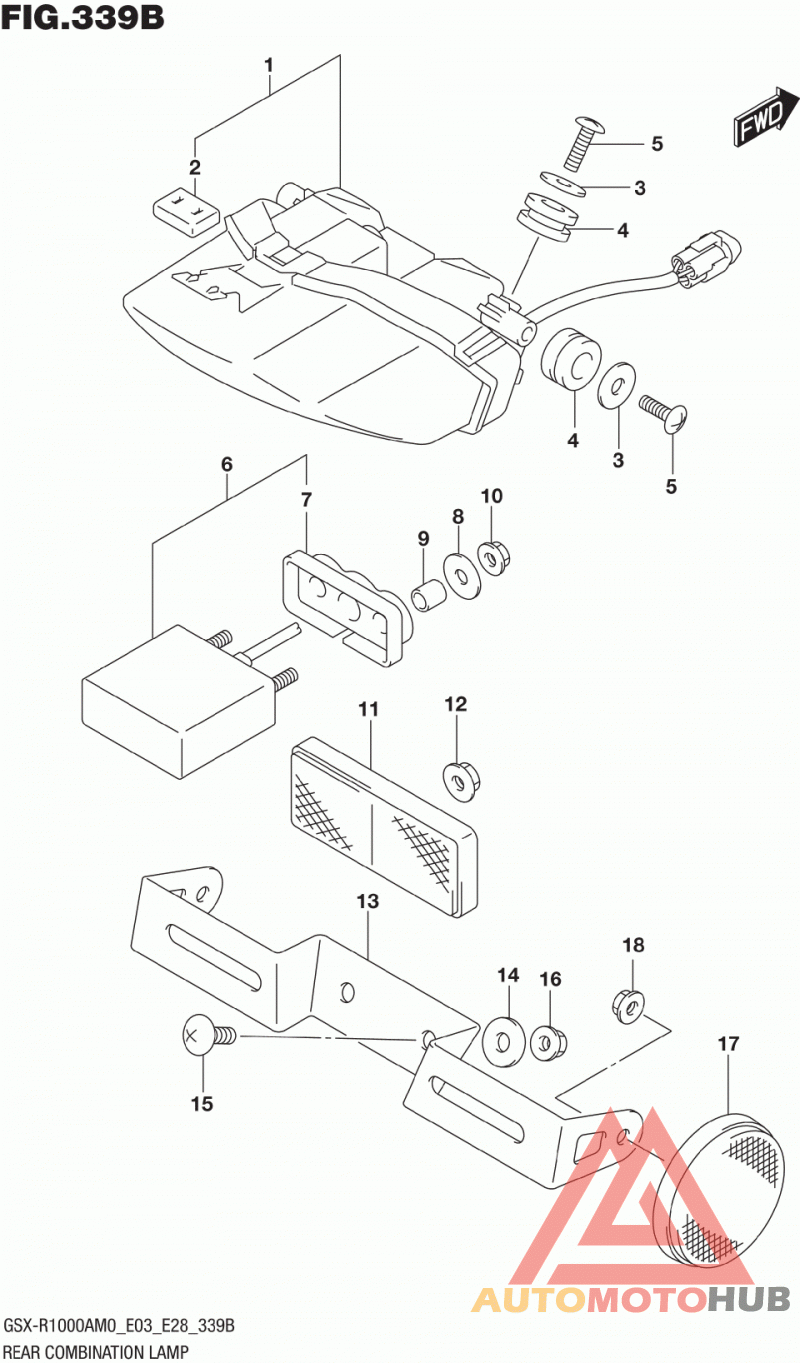 FIG.339B

FWD

1
2
5
3
4
4
3
5
6
7
9
8
10
11
12
13
18
14
16
17
15

AUTOMOTOHUB

GSX-R1000AM0_E03_E28_339B
REAR COMBINATION LAMP