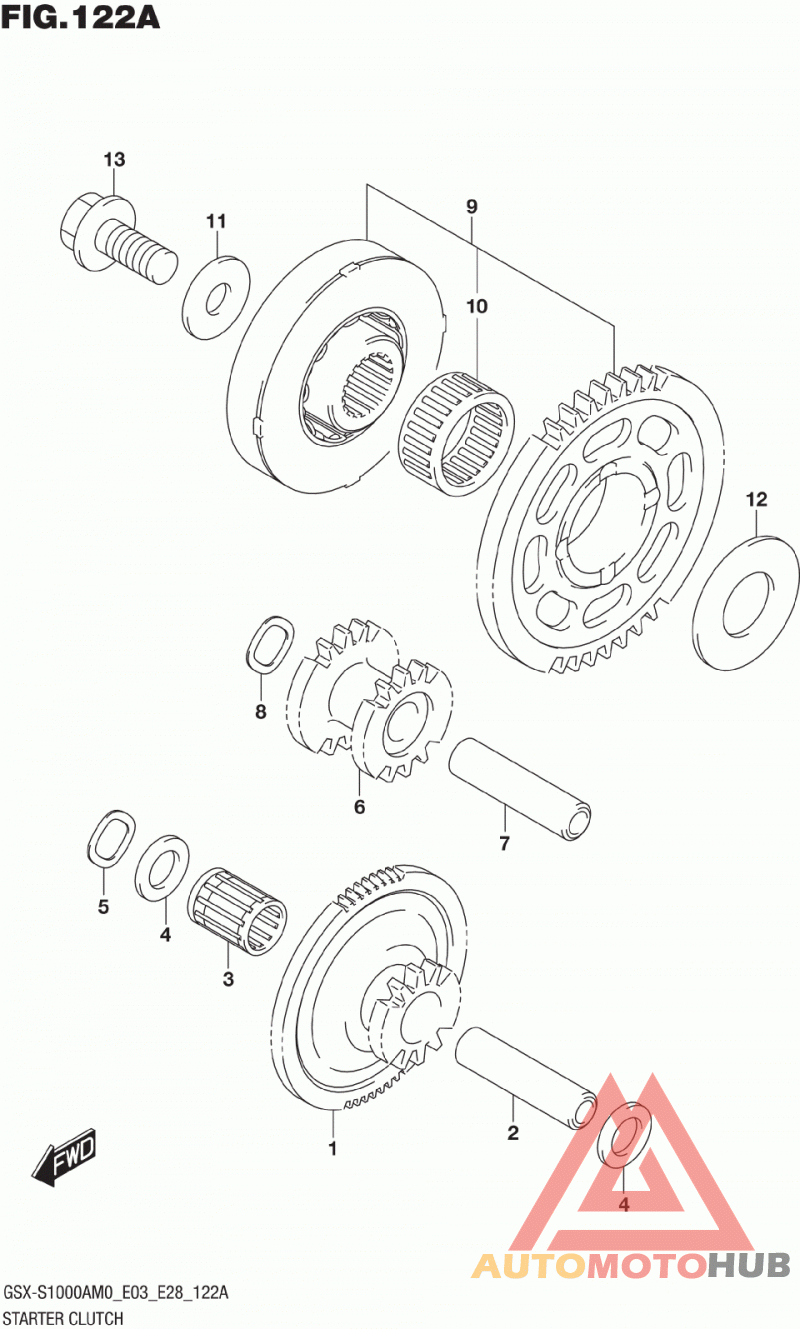 FIG.122A

13
11
9
10
12
8
6
7
5
4
3
1
2
4

FWD

AUTOMOTOHUB

GSX-S1000AM0_E03_E28_122A
STARTER CLUTCH