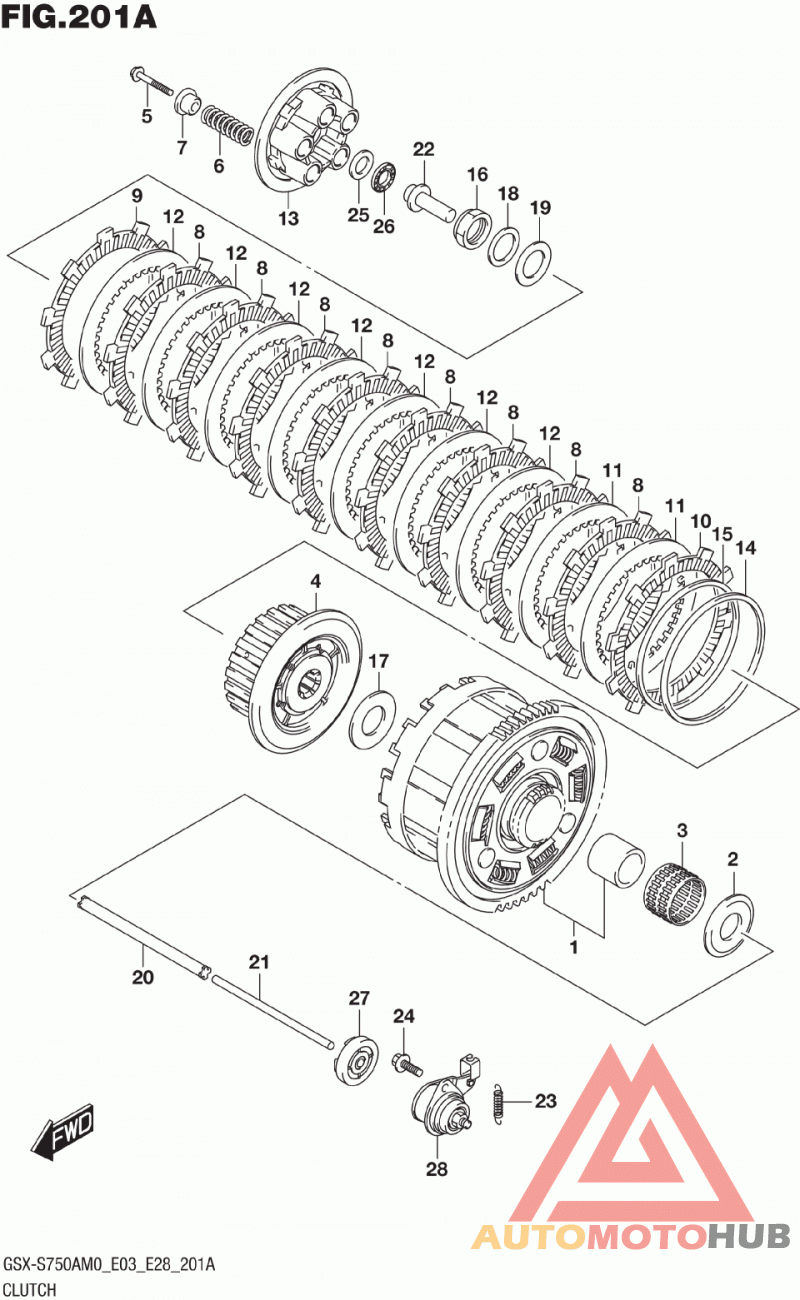 FIG.201A

5
7
6
13
25
26
22
16
18
19

9
12
8
12
8
12
8
12
8
12
8
12
8
12
8
11
8
11
10
15
14

4
17
3
2
1

20
21
27
24
23
28

FWD

AUTOMOTOHUB

GSX-S750AM0_E03_E28_201A
CLUTCH