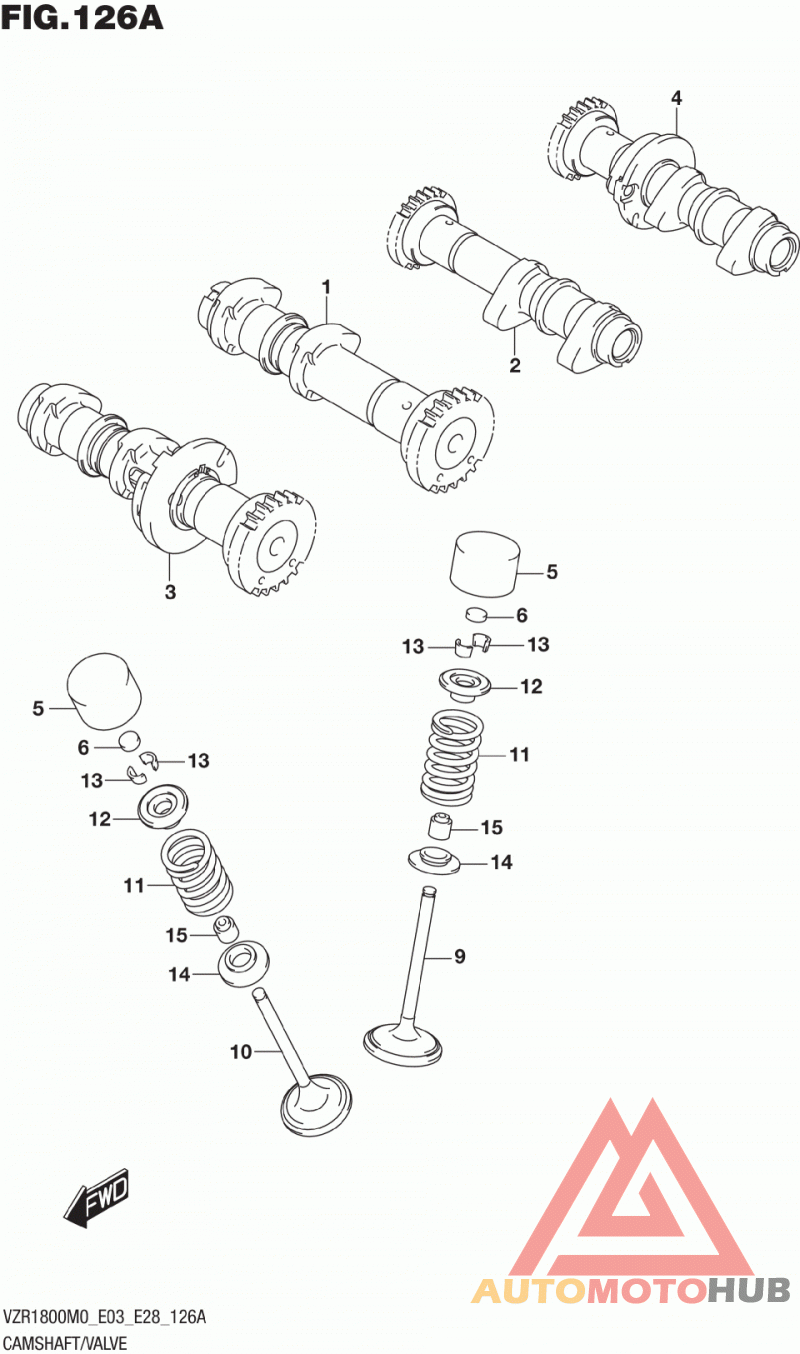 FIG.126A

4
1
2
3
5
6
13
13
12
11
15
14
9
5
6
13
13
12
11
15
14
10

FWD

AUTOMOTOHUB

VZR1800M0_E03_E28_126A
CAMSHAFT/VALVE