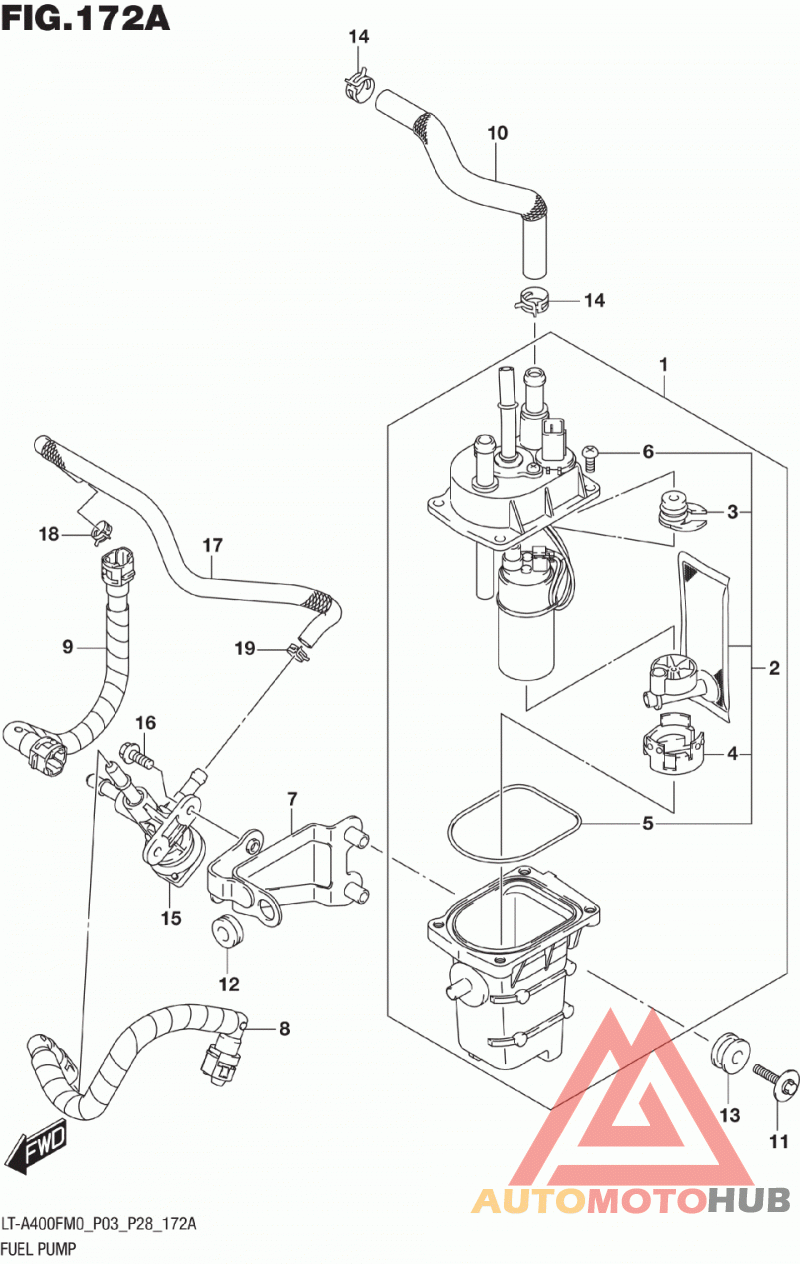 FIG.172A

14
10
14
1
6
3
2
4
5
18
17
9
19
16
7
15
12
8
13
11
FWD

AUTOMOTOHUB

LT-A400FM0_P03_P28_172A
FUEL PUMP