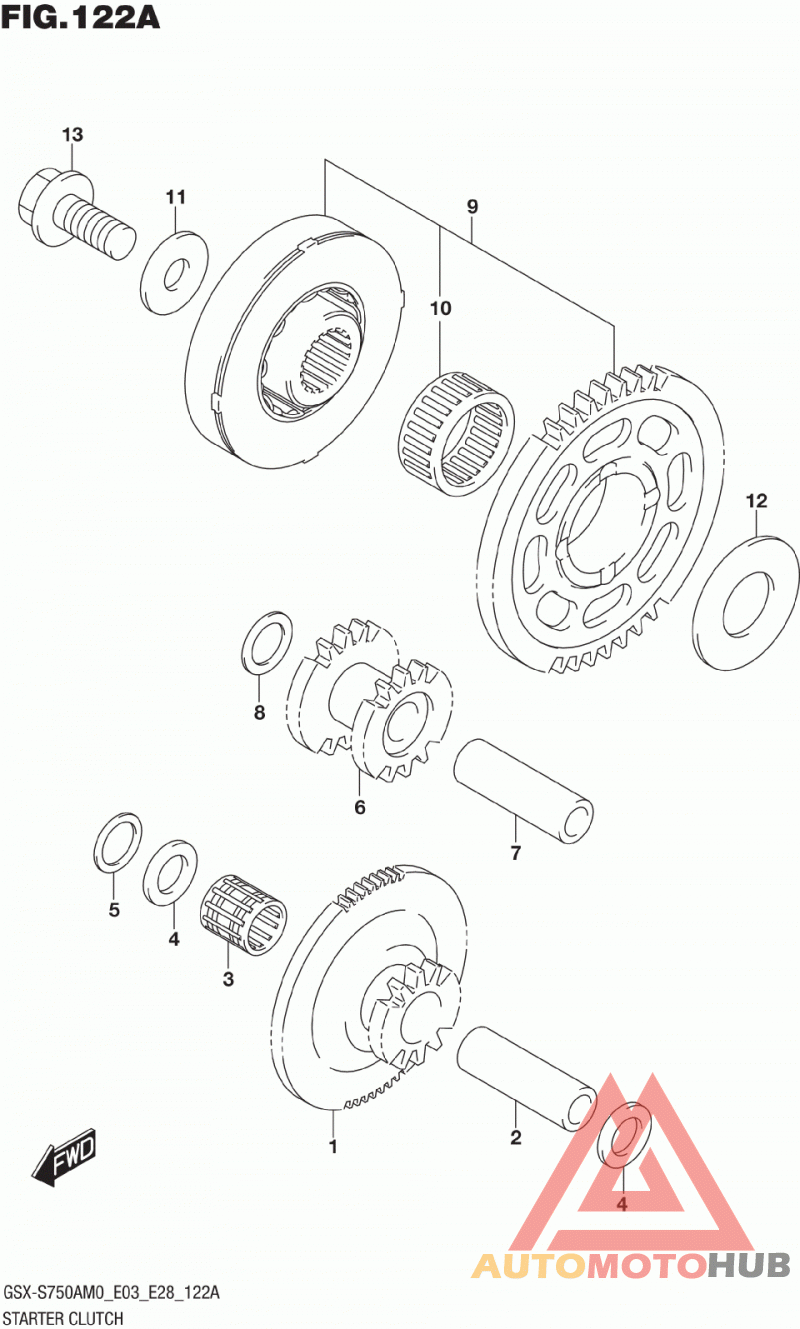 FIG.122A

13
11
9
10
12
8
6
7
5
4
3
1
2
4
FWD

AUTOMOTOHUB

GSX-S750AM0_E03_E28_122A
STARTER CLUTCH