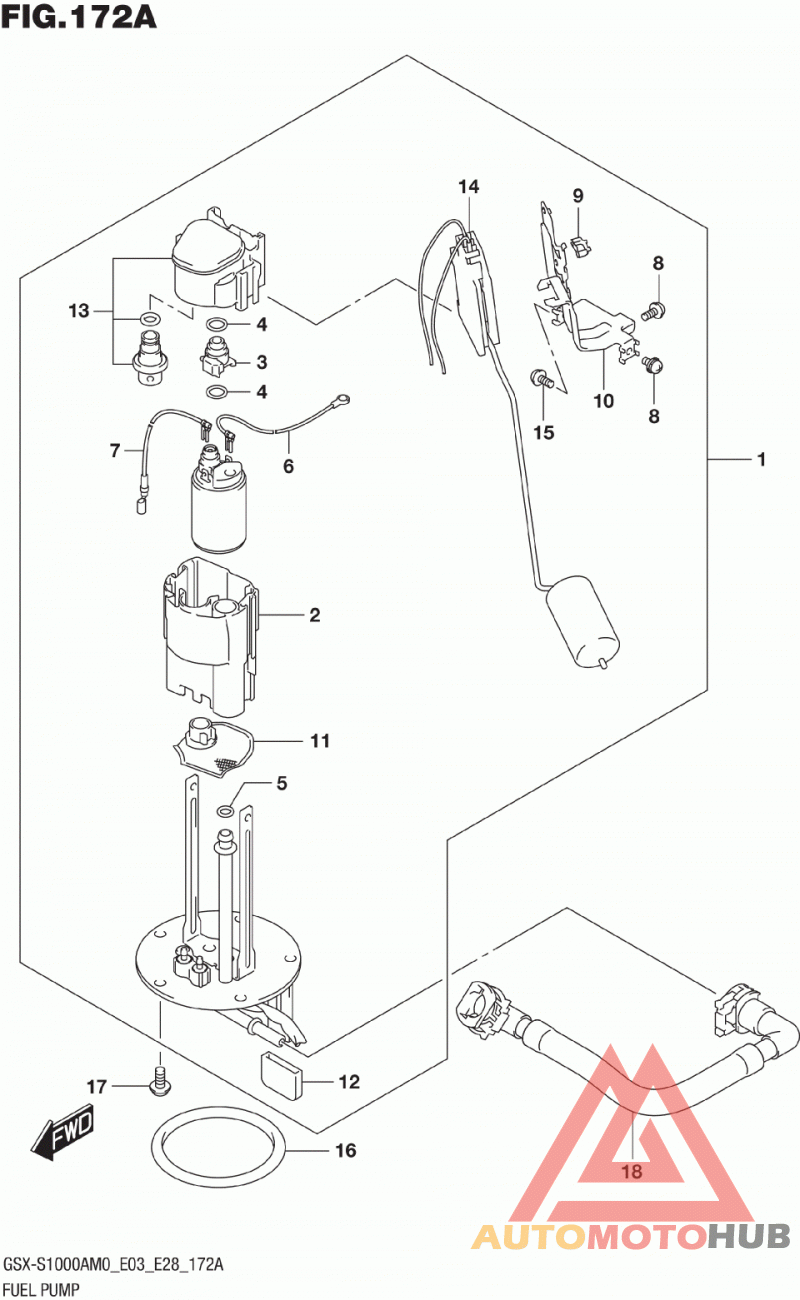 FIG.172A

14
9
8
13
4
3
4
10
8
15
7
6
1
2
11
5
17
12
FWD
16
18

AUTOMOTOHUB

GSX-S1000AM0_E03_E28_172A
FUEL PUMP