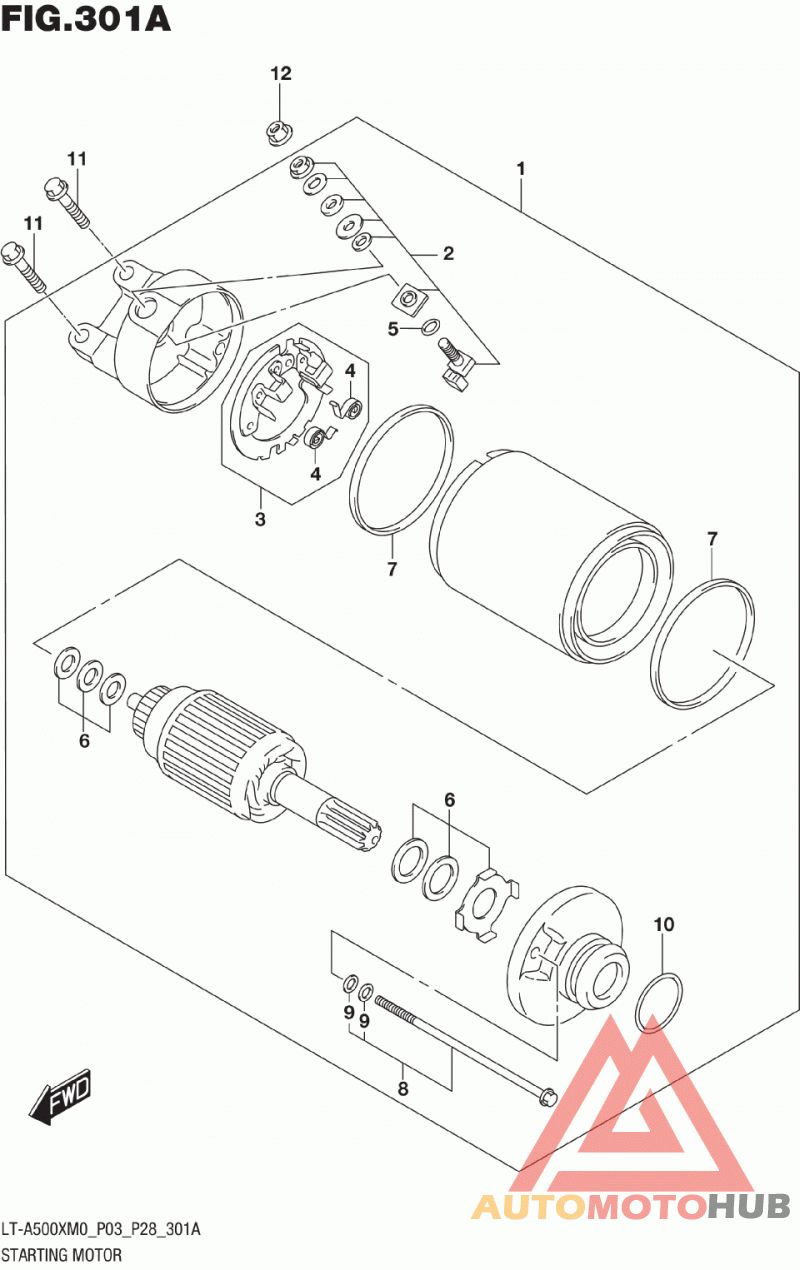 FIG.301A

12
11
11
1
2
5
4
4
3
7
7
6
6
10
9
9
8
FWD

AUTOMOTOHUB

LT-A500XM0_P03_P28_301A
STARTING MOTOR