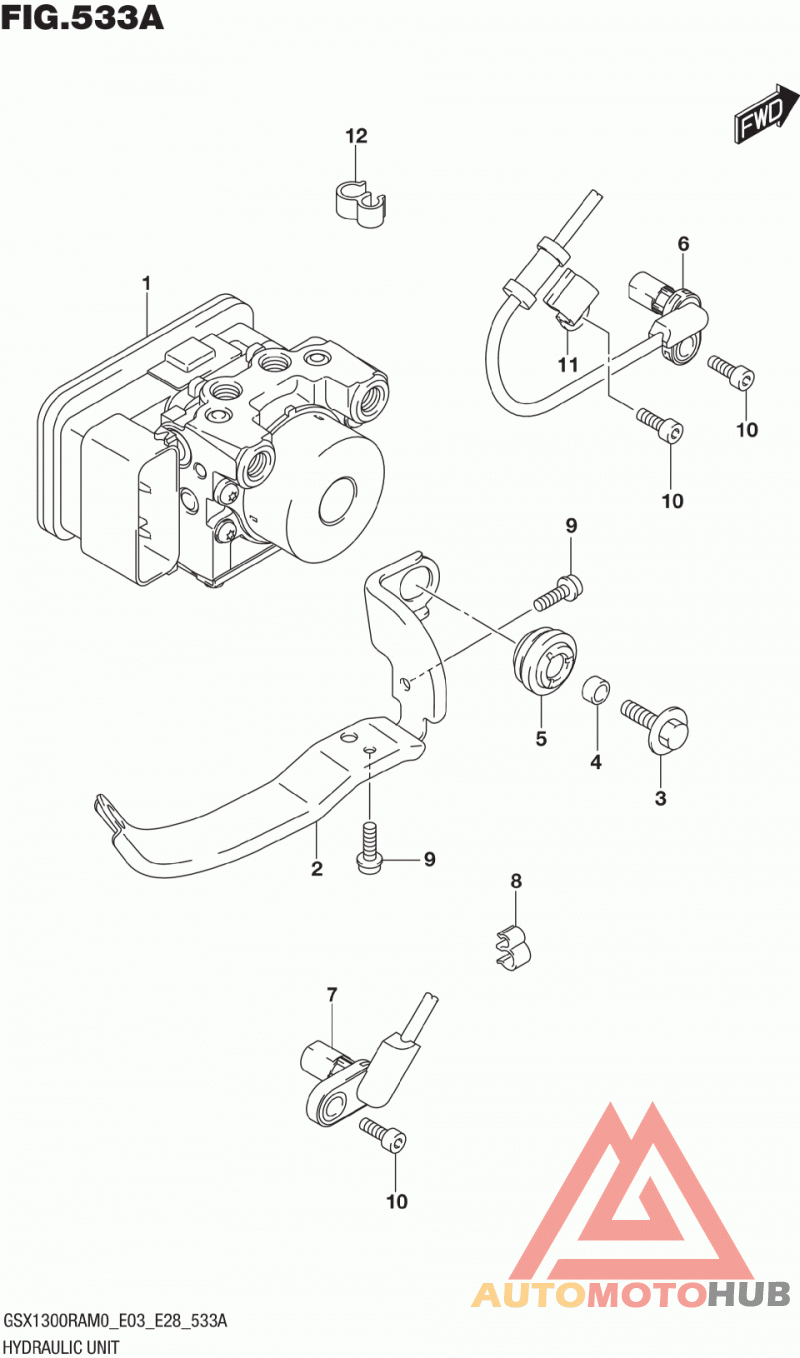 FIG.533A

FWD

12

1

6

11

10

10

9

5

4

3

2

9

8

7

10

AUTOMOTOHUB

GSX1300RAM0_E03_E28_533A
HYDRAULIC UNIT