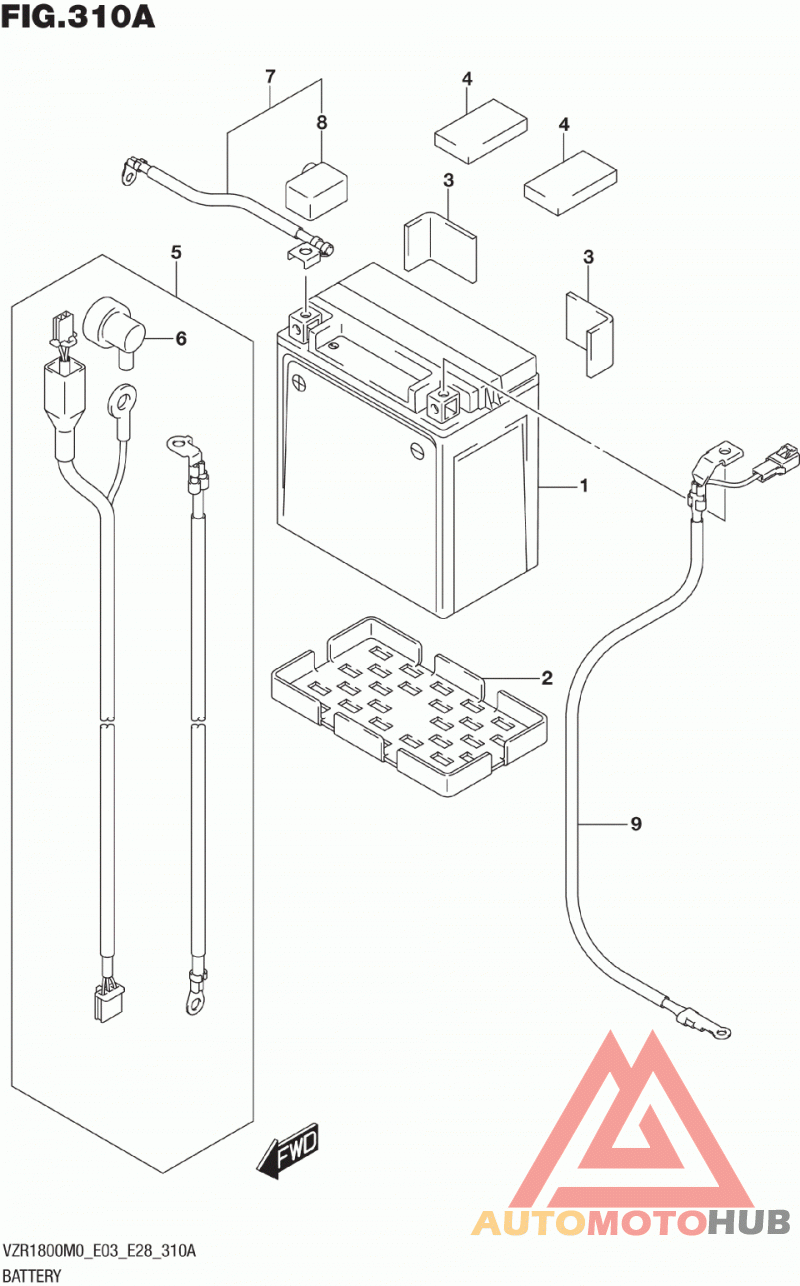 FIG.310A

7
8
4
4
3
3
5
6
1
2
9

FWD

AUTOMOTOHUB

VZR1800M0_E03_E28_310A
BATTERY