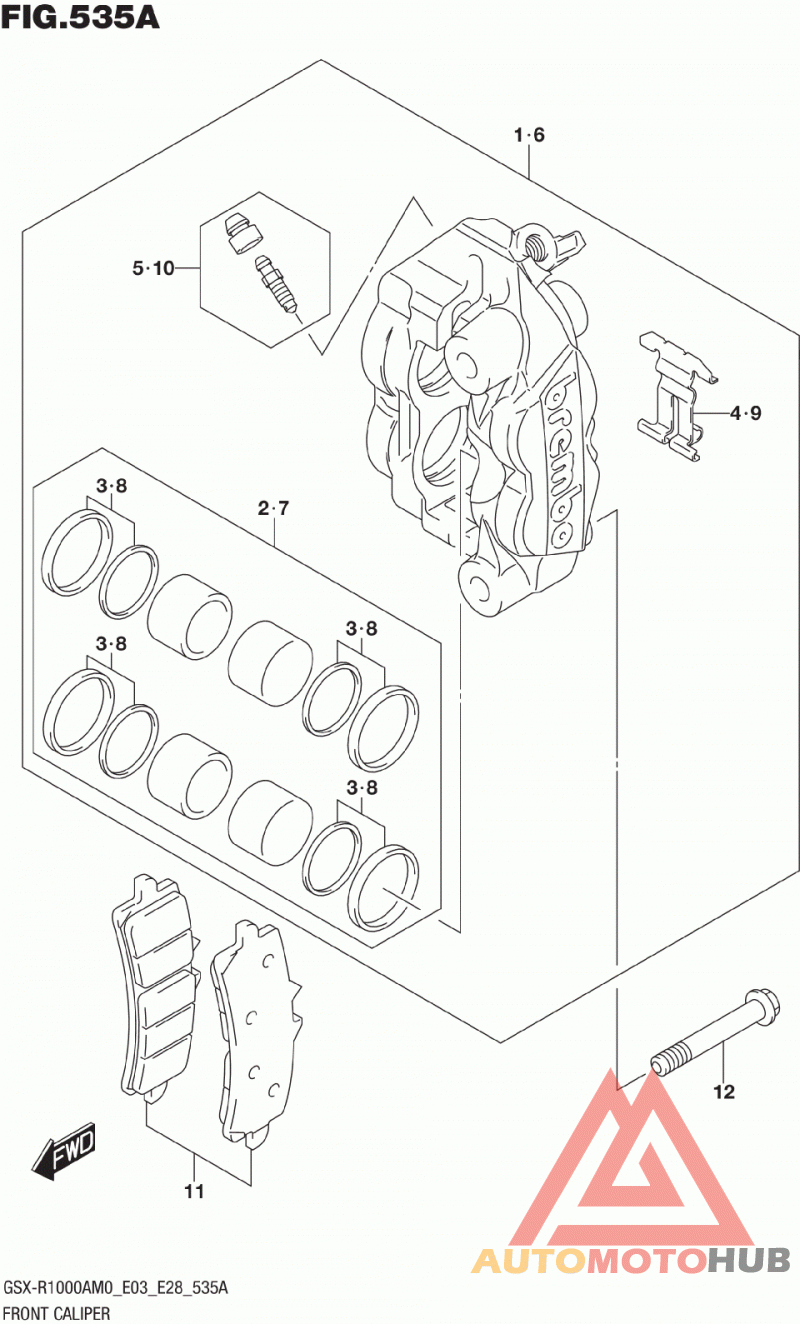 FIG.535A

1·6

5·10

4·9

brembo

3·8

2·7

3·8

3·8

3·8

12

FWD

11

AUTOMOTOHUB

GSX-R1000AM0_E03_E28_535A
FRONT CALIPER