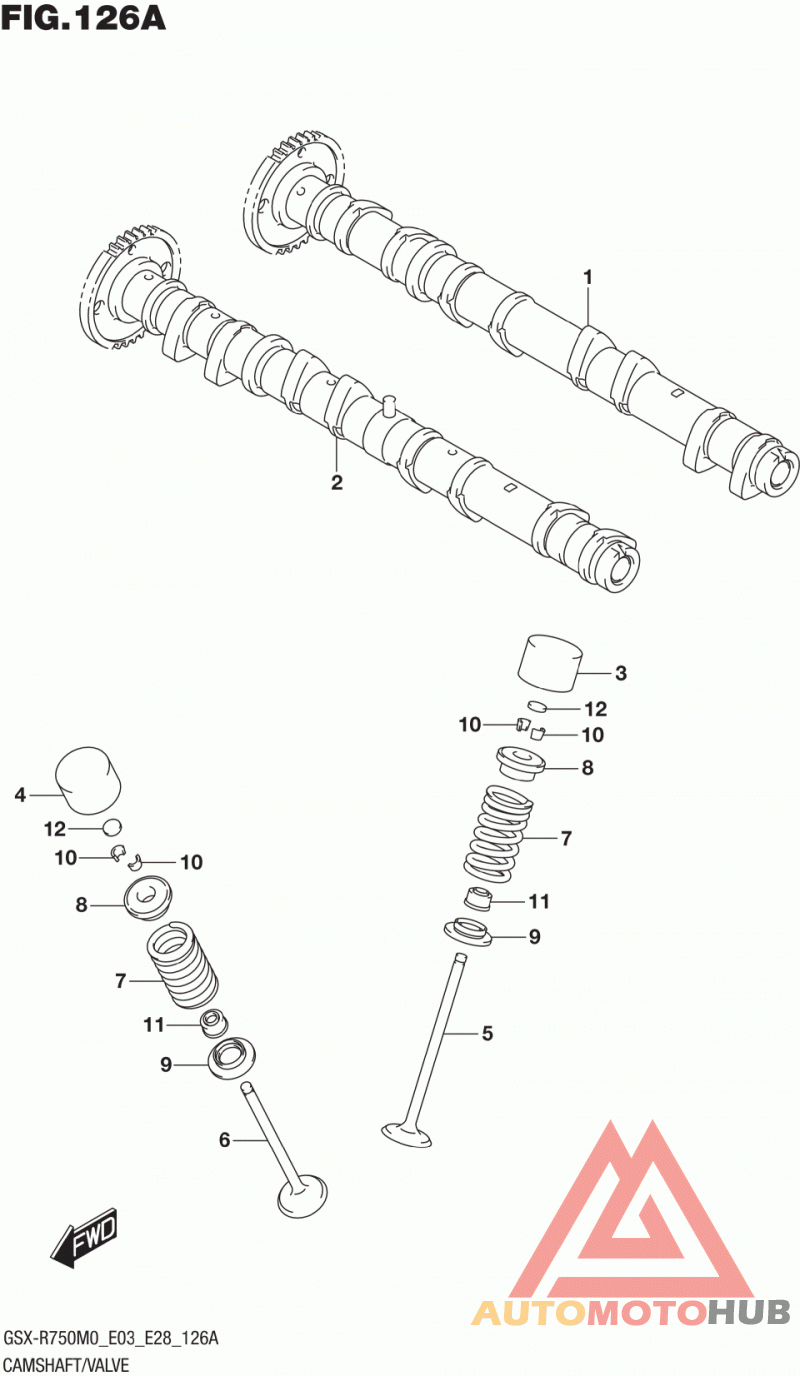 FIG.126A

1

2

3

12

10

10

8

7

11

9

5

4

12

10

10

8

7

11

9

6

FWD

AUTOMOTOHUB

GSX-R750M0_E03_E28_126A
CAMSHAFT/VALVE