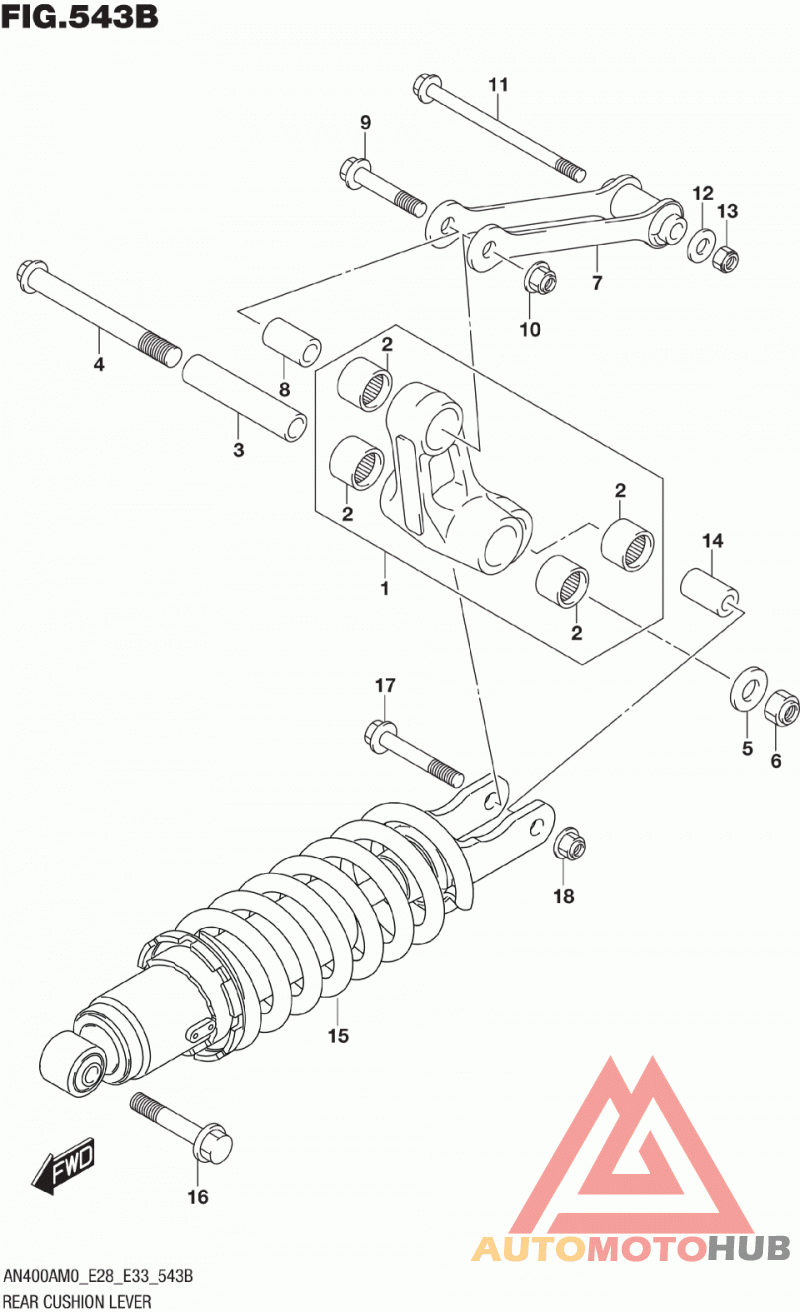 FIG.543B

11
9
12
13
7
10
4
8
2
3
2
2
14
1
2
17
5
6
18
15
FWD
16

AUTOMOTOHUB

AN400AM0_E28_E33_543B
REAR CUSHION LEVER