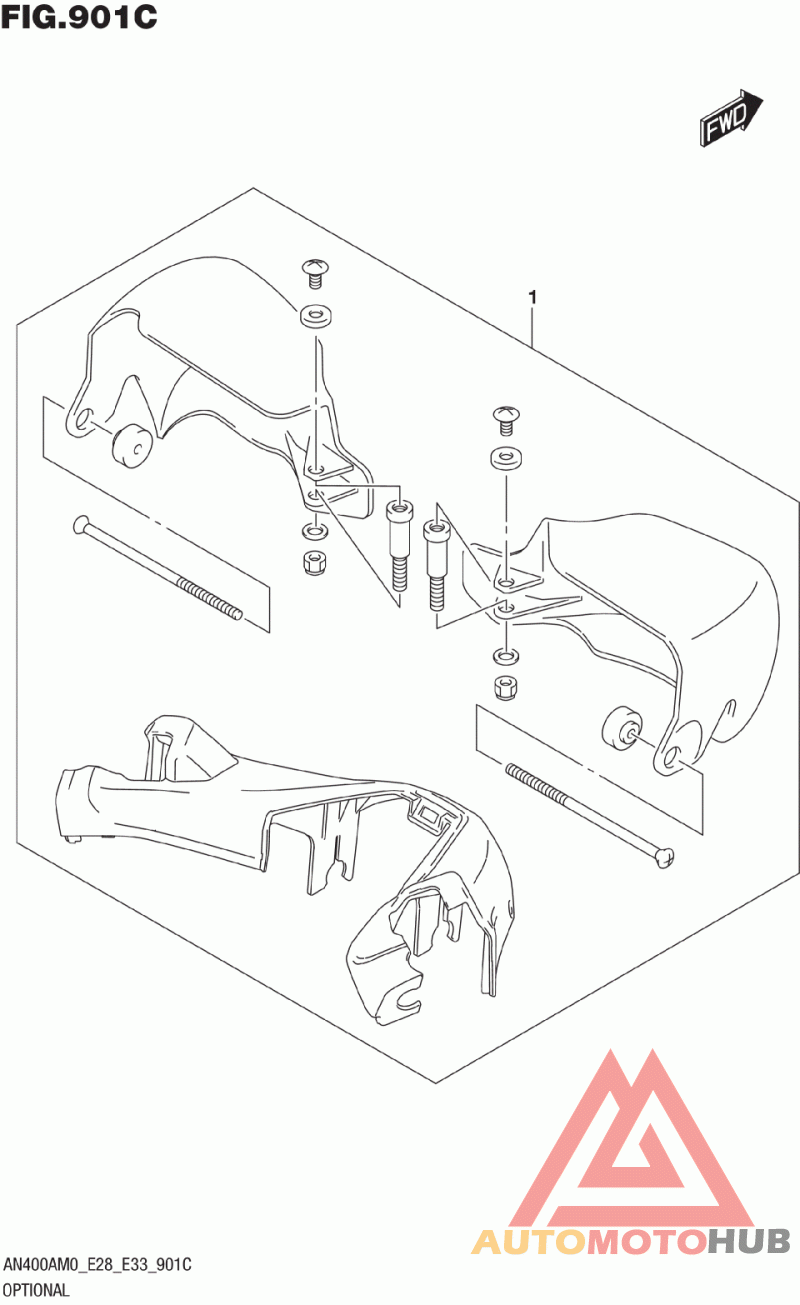 FIG.901C

FWD

1

AUTOMOTOHUB

AN400AM0_E28_E33_901C
OPTIONAL