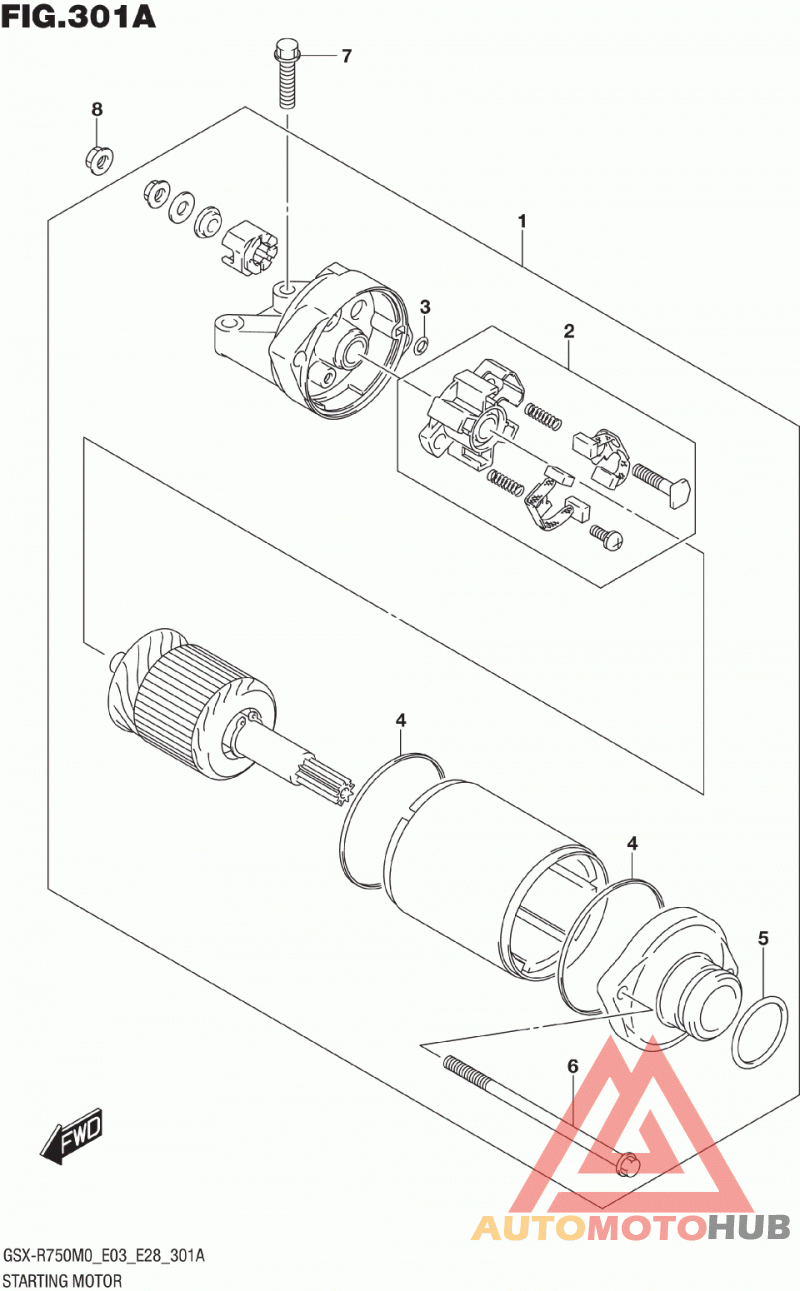 FIG.301A

7

8

1

3

2

4

4

5

6

FWD

AUTOMOTOHUB

GSX-R750M0_E03_E28_301A
STARTING MOTOR