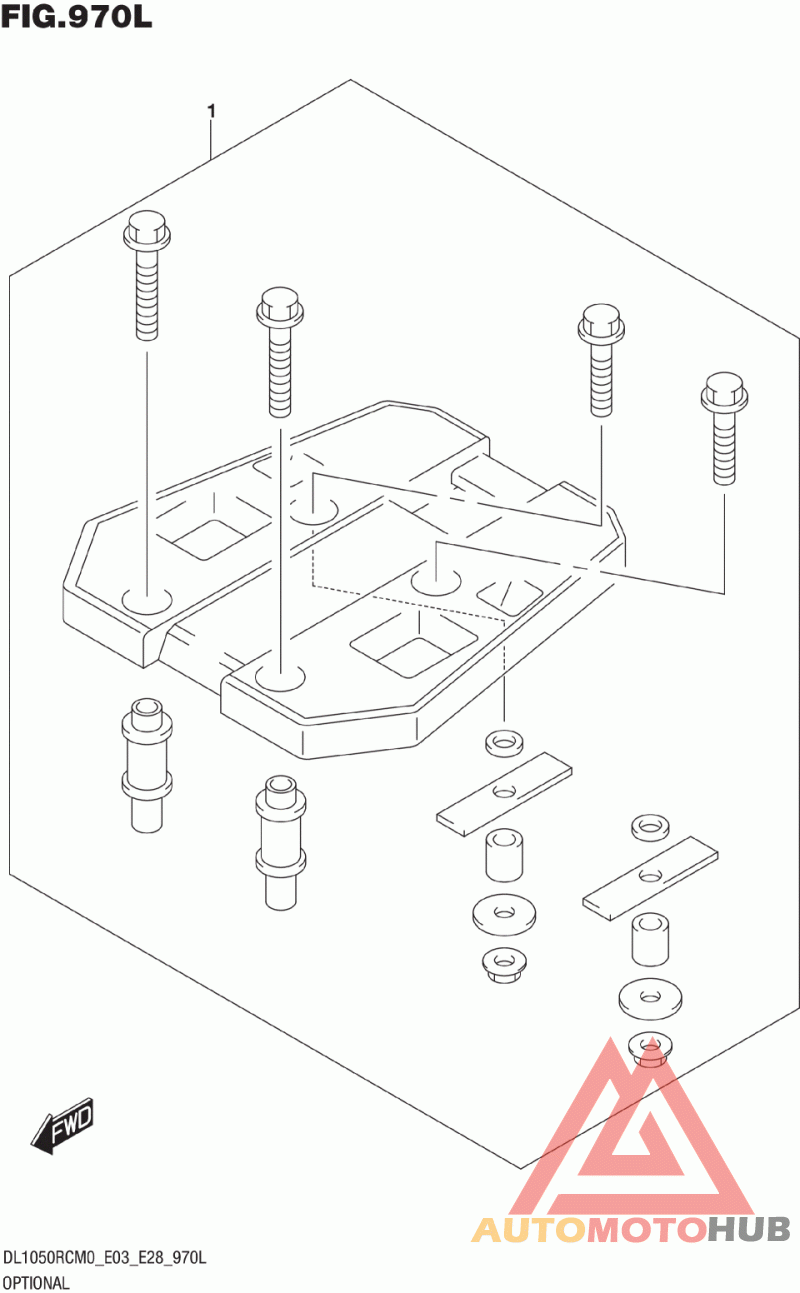 FIG.970L

1

FWD

AUTOMOTOHUB

DL1050RCM0_E03_E28_970L
OPTIONAL