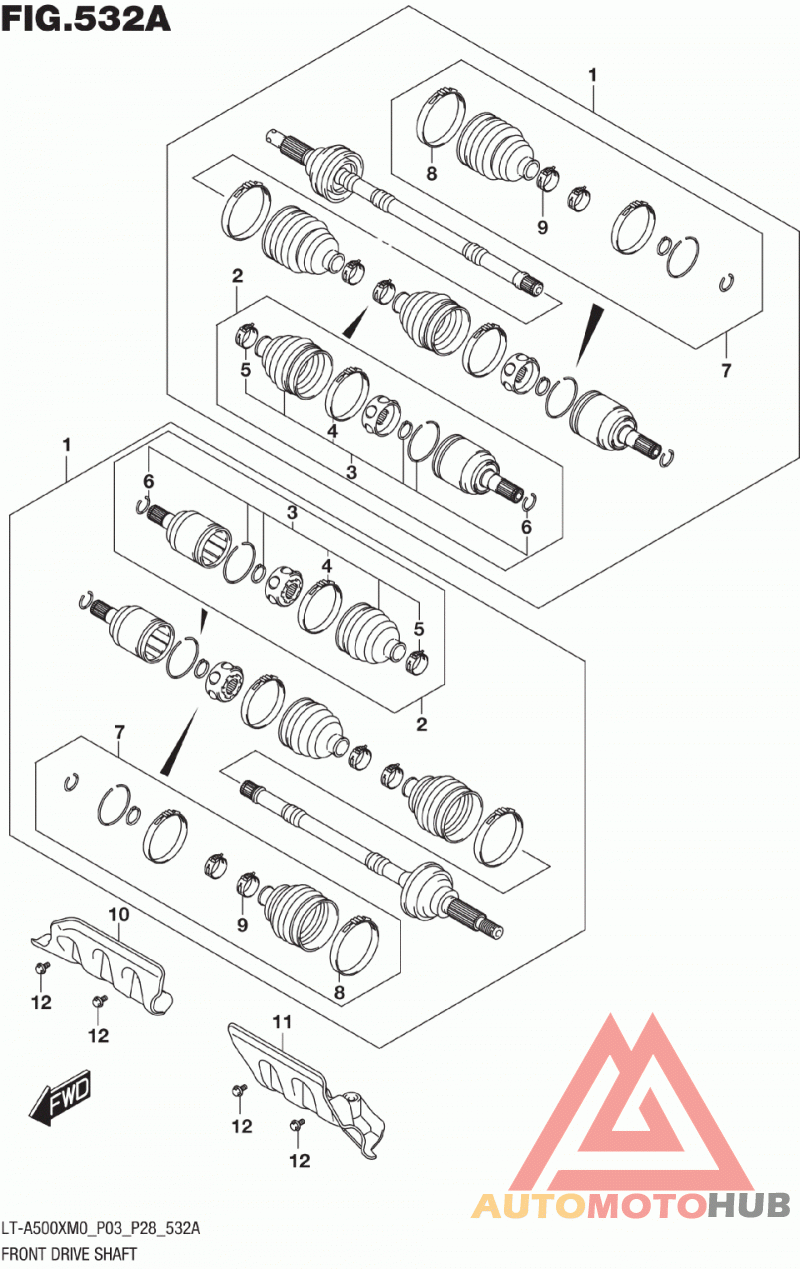 FIG.532A

1
8
9
7
2
5
4
3
6
1
6
3
4
5
2
7
9
8
10
12
12
11
12
12
FWD

AUTOMOTOHUB

LT-A500XM0_P03_P28_532A
FRONT DRIVE SHAFT