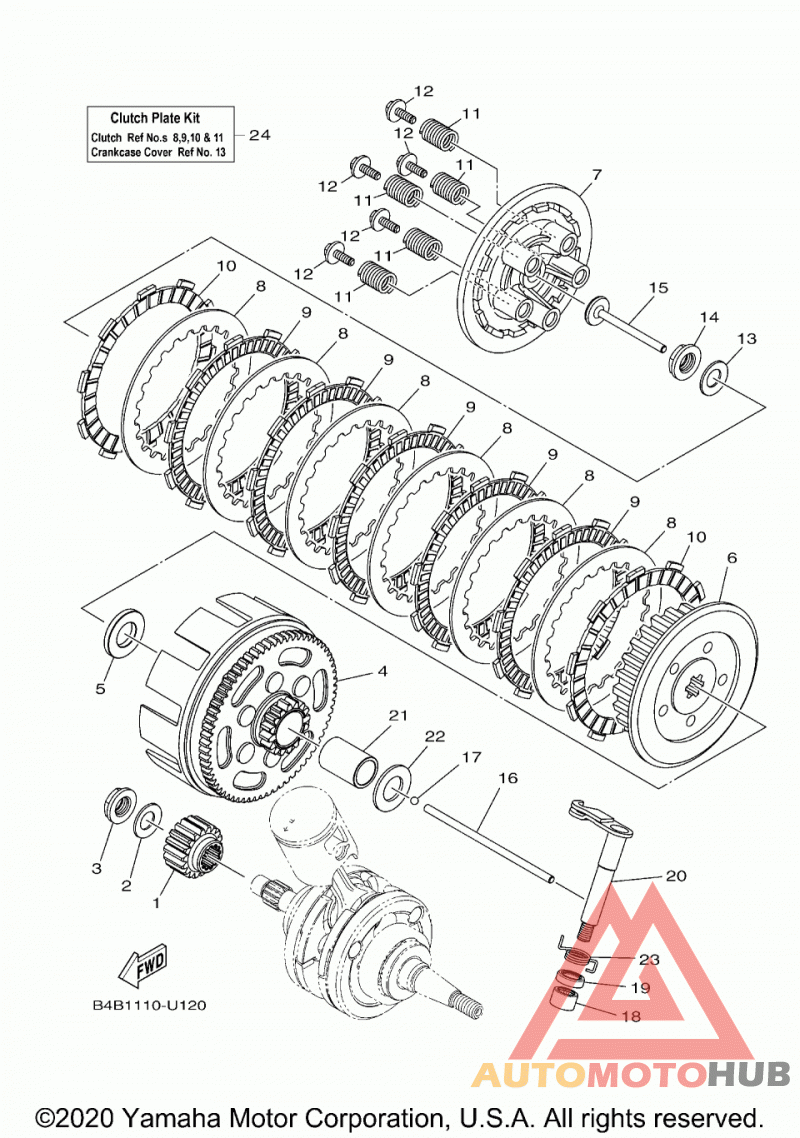 Clutch Plate Kit
Clutch Ref No.s 8,9,10 & 11
Crankcase Cover Ref No. 13

24

12
11
12
11
12
11
7
12
11
12
11
15
14
13
10
8
9
8
9
8
9
8
9
8
9
8
10
6
5
4
21
22
17
16
3
2
1
20
23
19
18

FWD

B4B1110-U120

AUTOMOTOHUB

©2020 Yamaha Motor Corporation, U.S.A. All rights reserved.