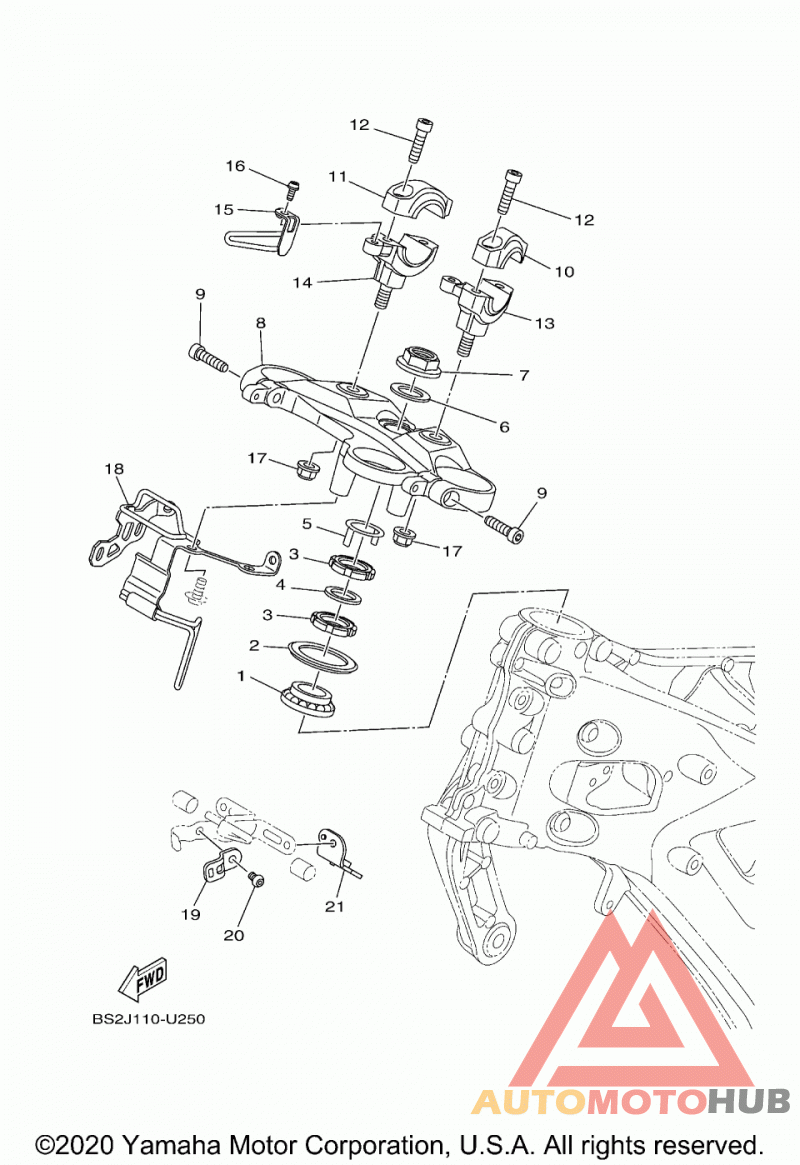 12
16
11
15
12
10
14
13
9
8
7
6
17
18
9
5
17
3
4
3
2
1
19
20
21
FWD
BS2J110-U250
AUTOMOTOHUB
©2020 Yamaha Motor Corporation, U.S.A. All rights reserved.