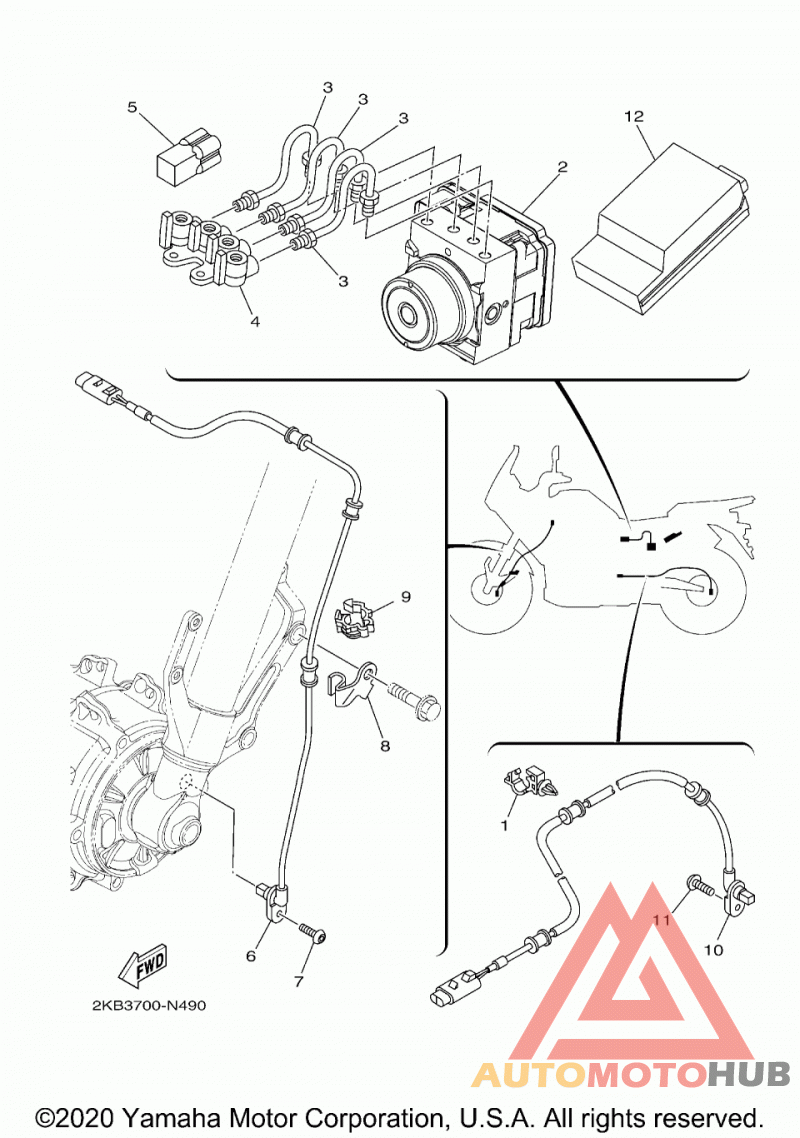 5
3
3
3
12
2
3
4
9
8
1
11
10
6
7
FWD
2KB3700-N490
AUTOMOTOHUB
©2020 Yamaha Motor Corporation, U.S.A. All rights reserved.