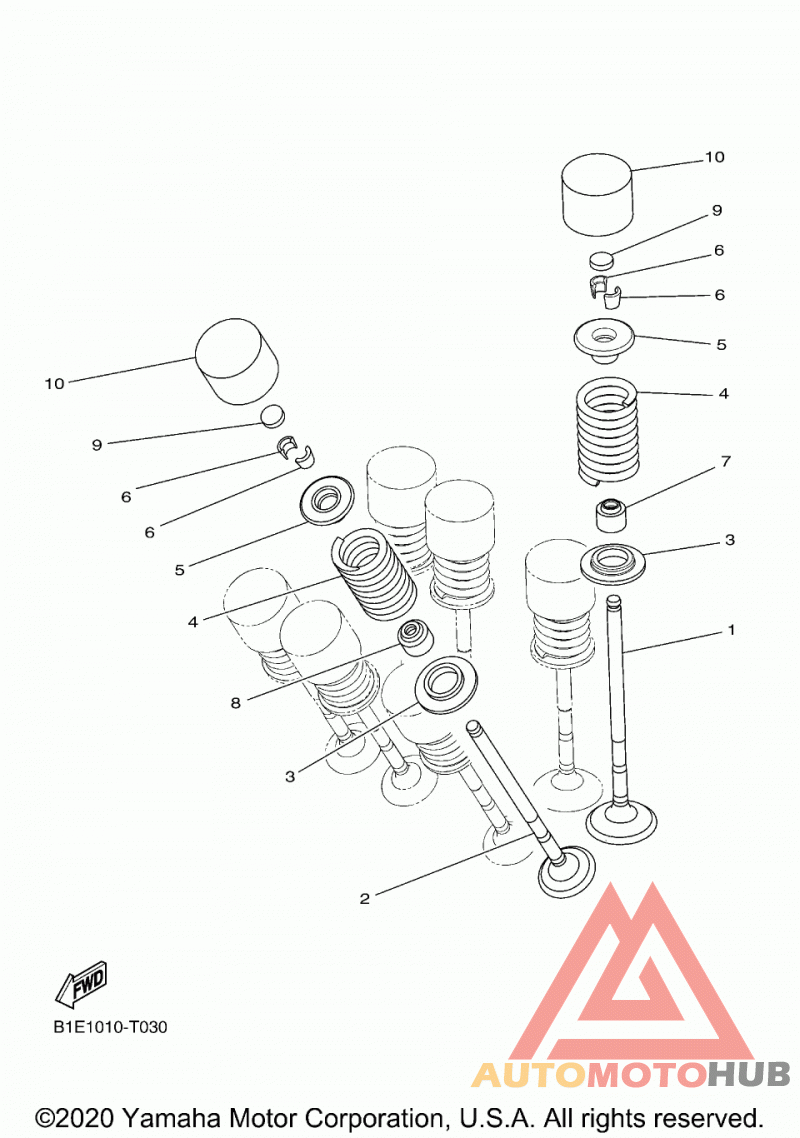 10
9
6
6
5
4
7
3
1
10
9
6
6
5
4
8
3
2
FWD
B1E1010-T030
AUTOMOTOHUB
©2020 Yamaha Motor Corporation, U.S.A. All rights reserved.