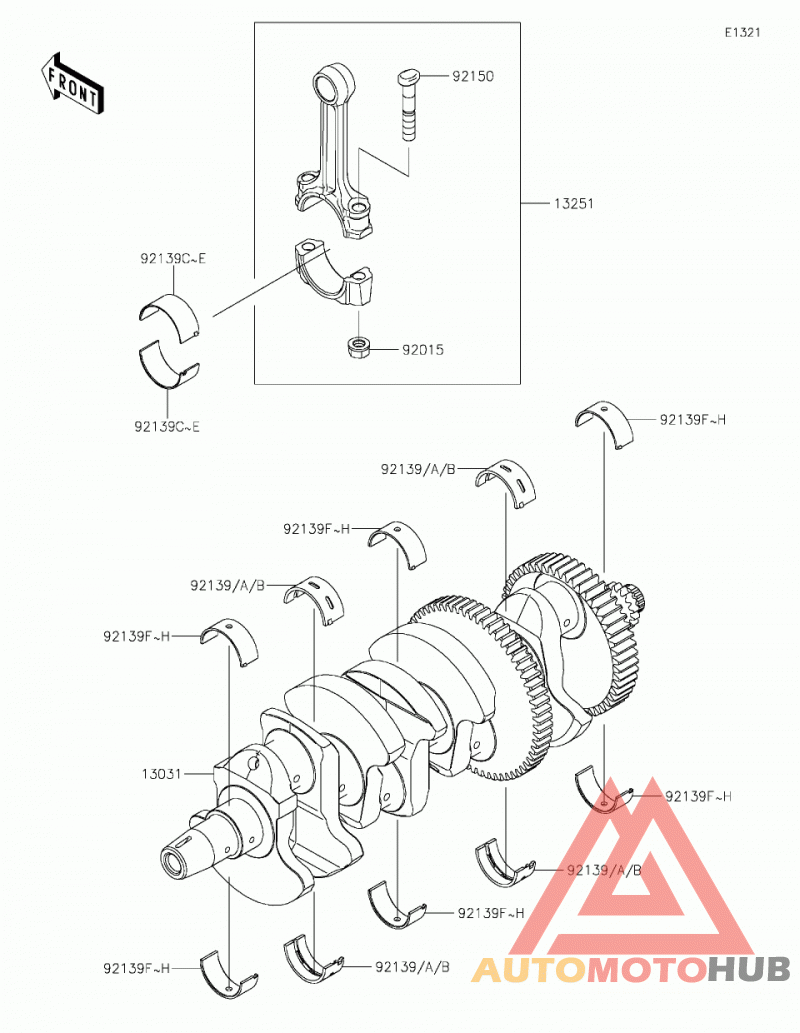 E1321

FRONT

92150

13251

92139C~E

92015

92139C~E

92139F~H

92139/A/B

92139F~H

92139/A/B

92139F~H

13031

92139F~H

92139/A/B

92139F~H

92139F~H

92139/A/B

AUTOMOTOHUB