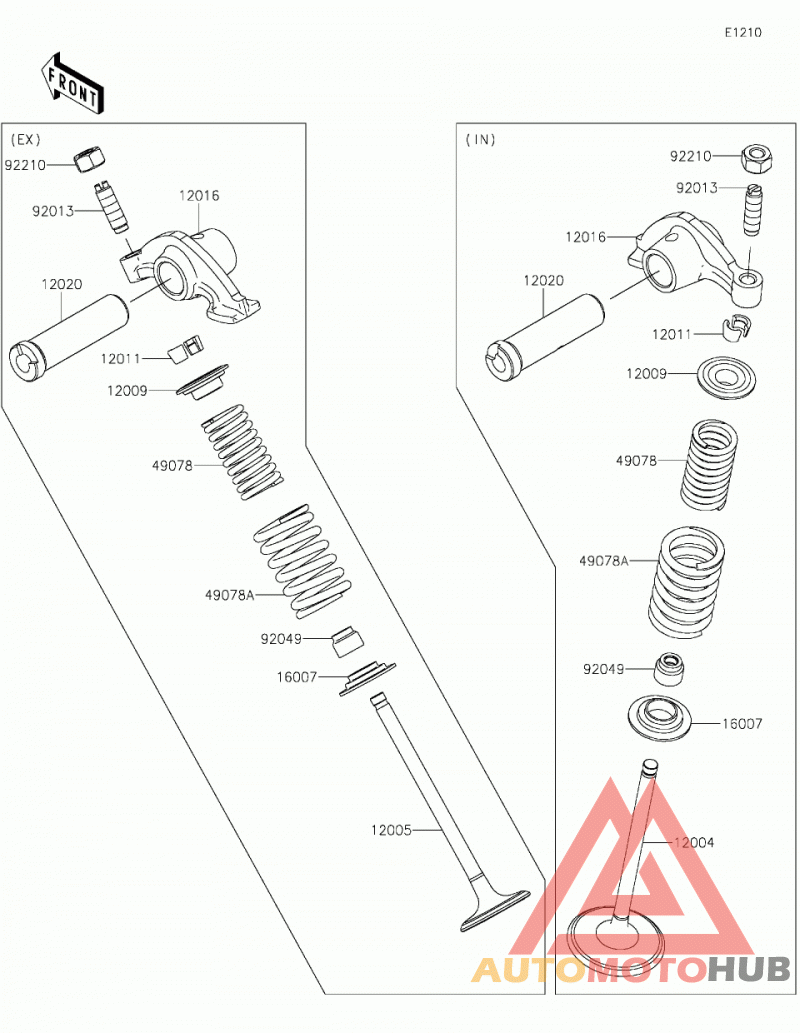 E1210

FRONT

(EX)

92210

92013

12016

12020

12011

12009

49078

49078A

92049

16007

12005

(IN)

92210

92013

12016

12020

12011

12009

49078

49078A

92049

16007

12004

AUTOMOTOHUB