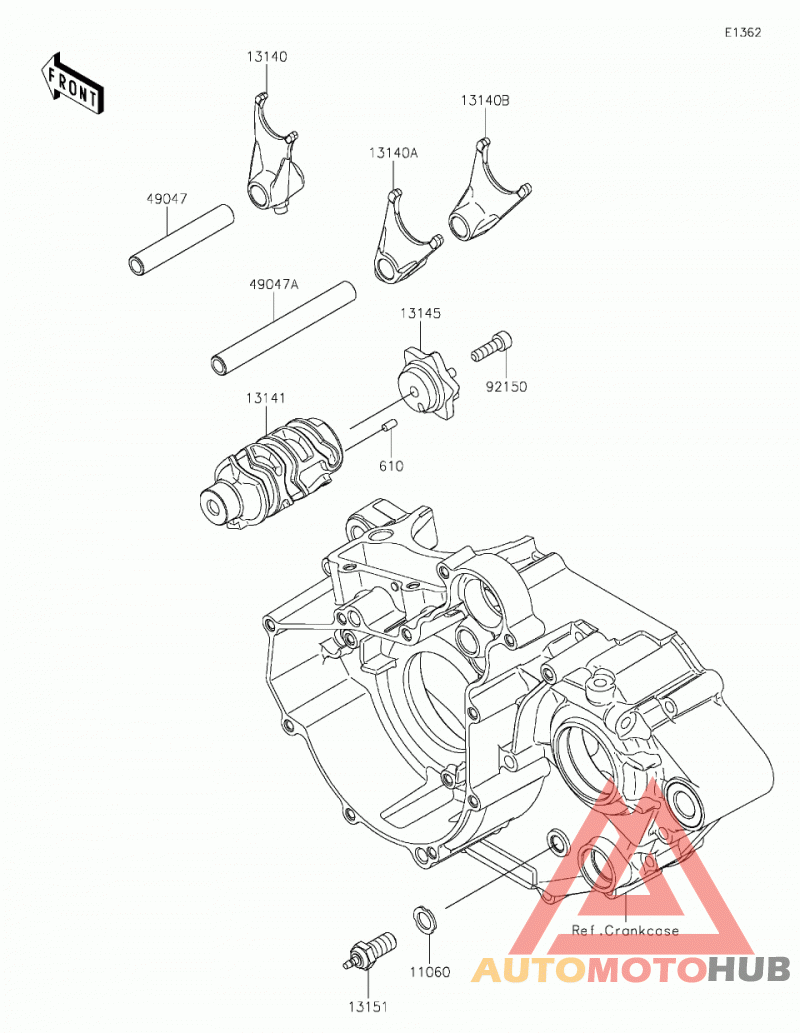 E1362

FRONT

13140

13140B

13140A

49047

49047A

13145

92150

13141

610

Ref.Crankcase

11060

13151

AUTOMOTOHUB