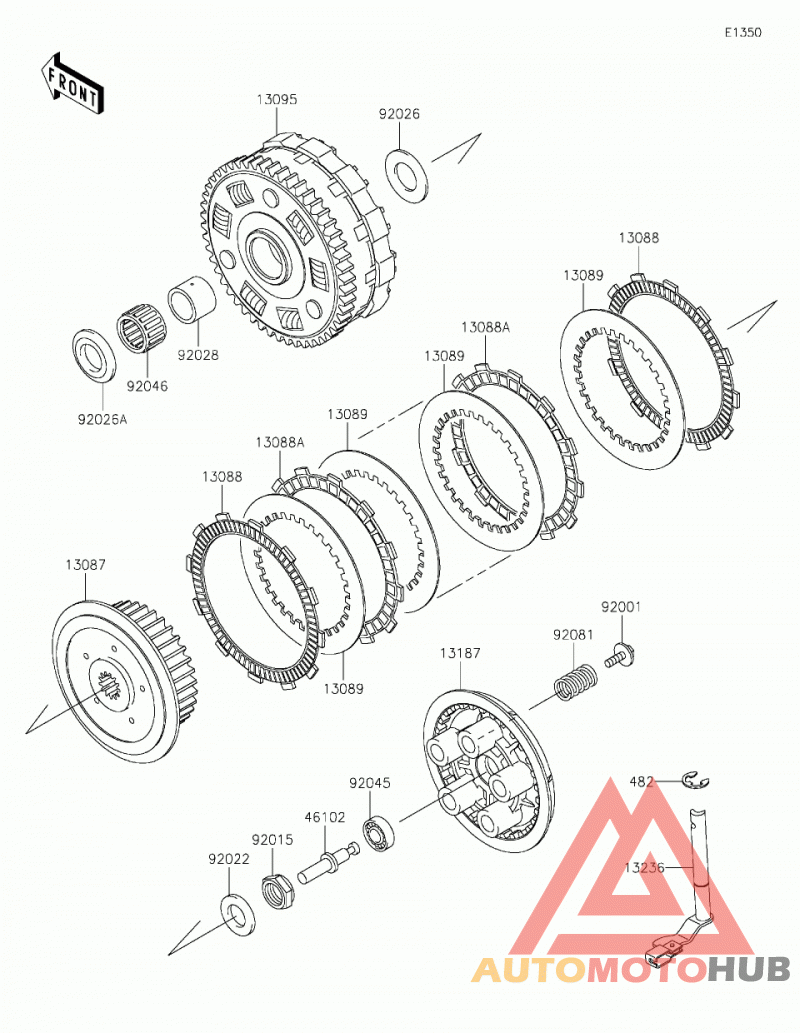 E1350

FRONT

13095

92026

13088

13089

13088A

13089

92028

92046

92026A

13089

13088A

13088

13087

13089

92001

92081

13187

482

92045

46102

92015

92022

13236

AUTOMOTOHUB