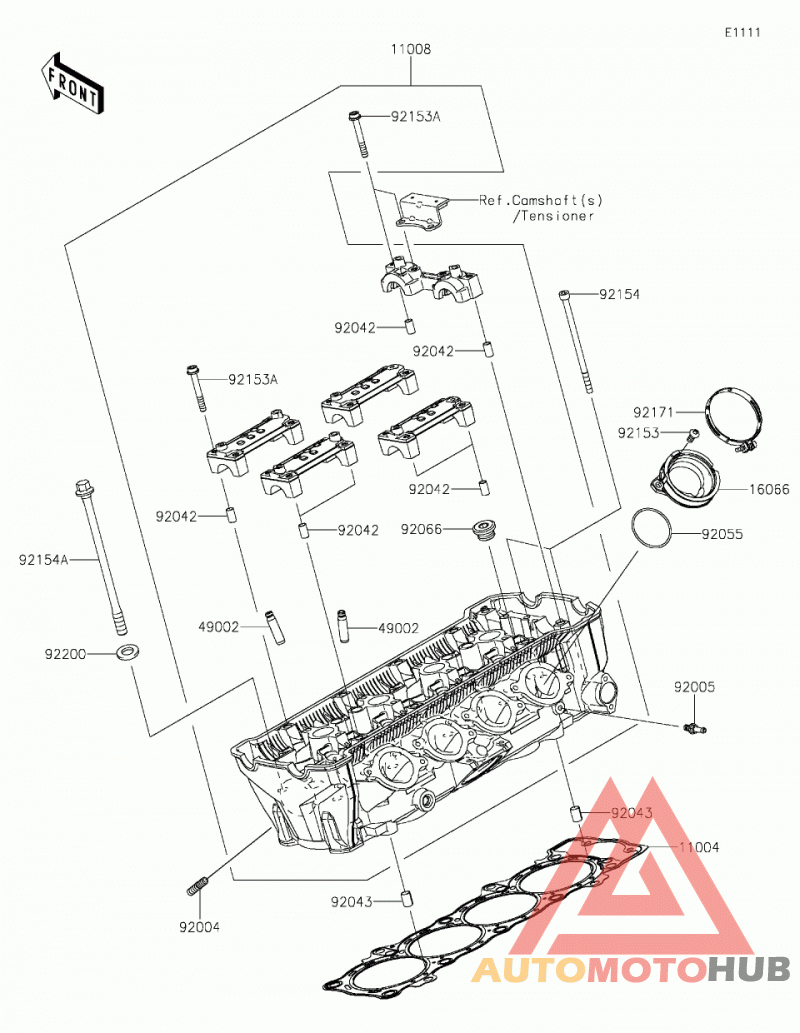 E1111

FRONT

11008

92153A

Ref.Camshaft(s)
/Tensioner

92154

92042

92042

92153A

92171

92153

16066

92042

92042

92042

92066

92055

92154A

49002

49002

92200

92005

92043

11004

92004

92043

AUTOMOTOHUB