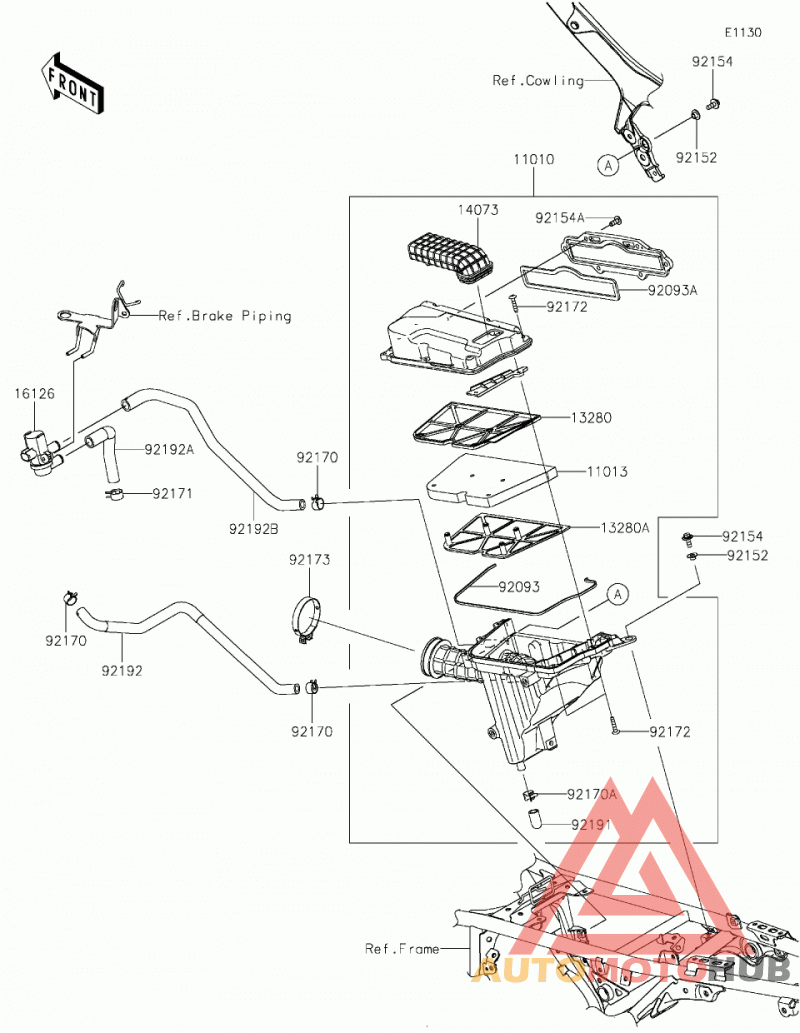 E1130

FRONT

Ref.Cowling

92154

92152

A

11010

14073

92154A

92093A

92172

Ref.Brake Piping

16126

92192A

92171

92192B

92170

13280

11013

13280A

92154

92152

92173

92093

A

92170

92192

92170

92172

92170A

92191

Ref.Frame

AUTOMOTOHUB