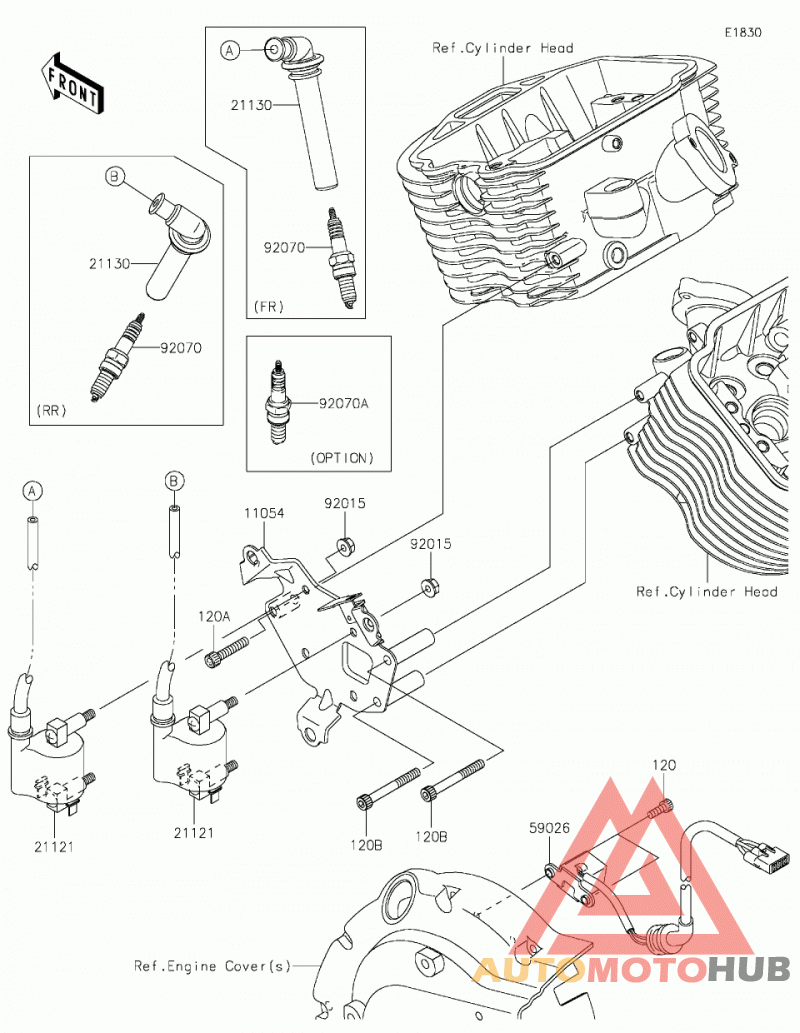 E1830

FRONT

Ref.Cylinder Head

A

21130

92070

(FR)

B

21130

92070

(RR)

92070A

(OPTION)

A

B

11054

92015

92015

120A

Ref.Cylinder Head

21121

21121

120B

120B

120

59026

Ref.Engine Cover(s)

AUTOMOTOHUB