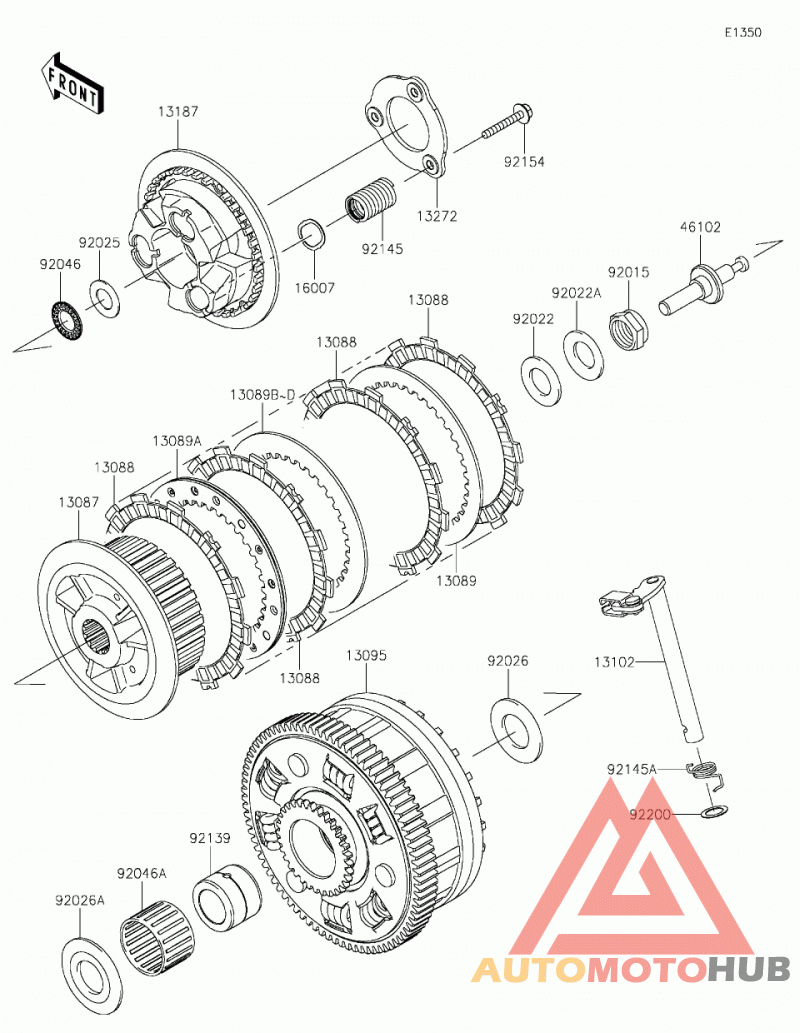 E1350

FRONT

13187

92154

13272

92145

16007

92025

92046

46102

92015

92022A

92022

13088

13088

13089B~D

13089A

13088

13087

13089

13088

13095

92026

13102

92145A

92200

92139

92046A

92026A

AUTOMOTOHUB