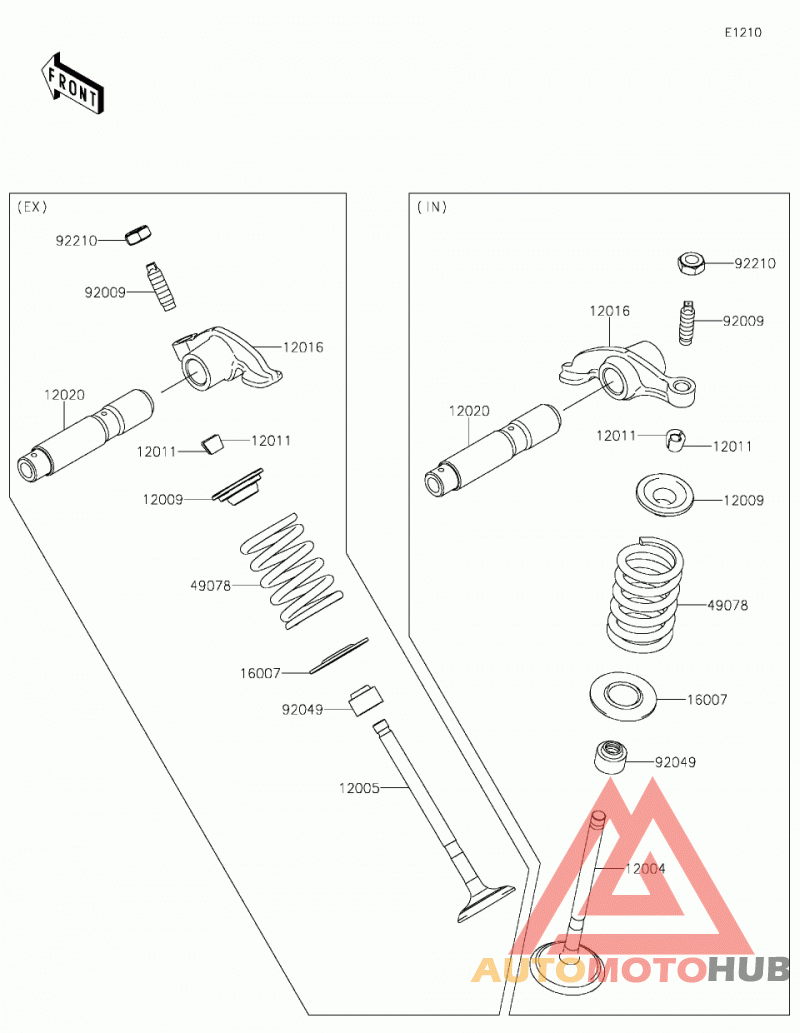 E1210

FRONT

(EX)

92210

92009

12016

12020

12011

12011

12009

49078

16007

92049

12005

(IN)

92210

12016

92009

12020

12011

12011

12009

49078

16007

92049

12004

AUTOMOTOHUB