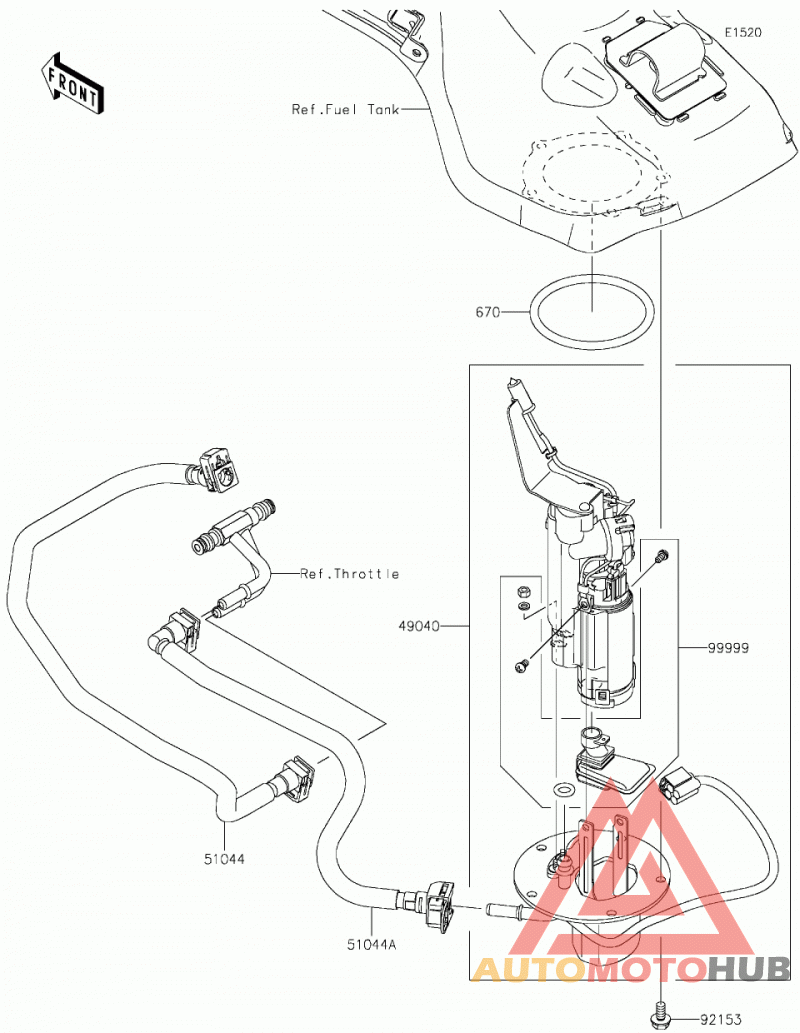 FRONT

E1520

Ref.Fuel Tank

670

Ref.Throttle

49040

99999

51044

51044A

92153

AUTOMOTOHUB