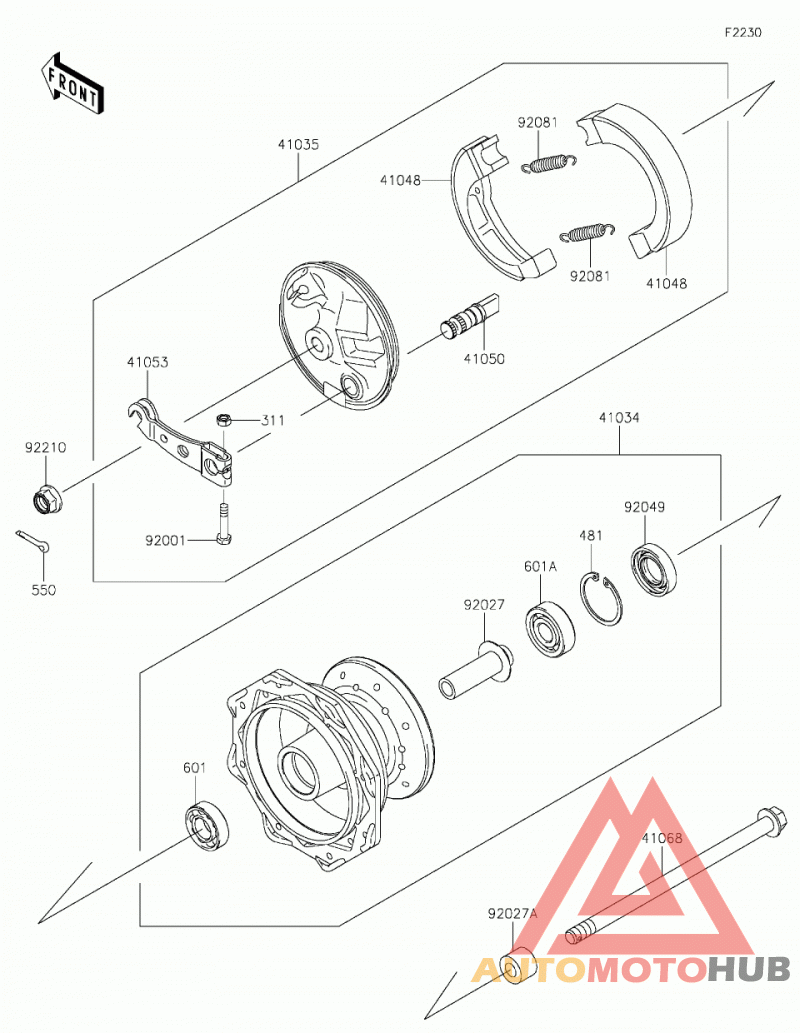 F2230

FRONT

41035

92081

41048

92081

41048

41050

41053

311

92210

92001

550

41034

92049

481

601A

92027

601

41068

92027A

AUTOMOTOHUB