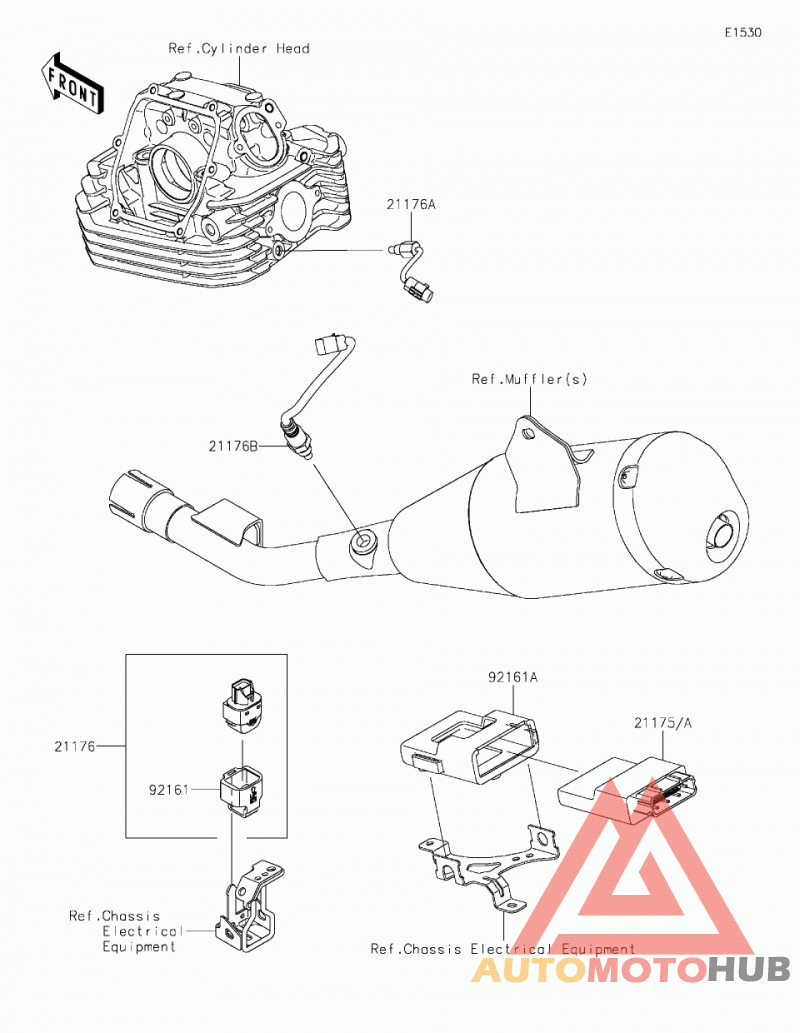 E1530

FRONT

Ref.Cylinder Head

21176A

Ref.Muffler(s)

21176B

92161A

21175/A

21176

92161

Ref.Chassis Electrical Equipment

Ref.Chassis Electrical Equipment

AUTOMOTOHUB