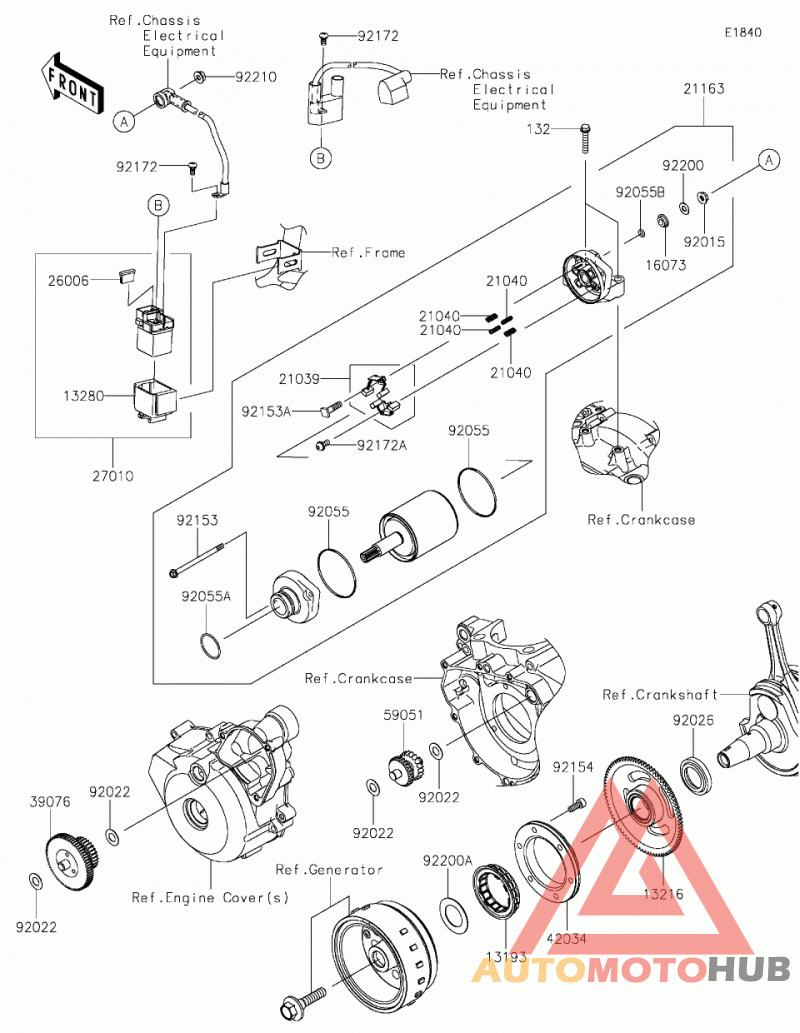 E1840

FRONT

Ref.Chassis Electrical Equipment

92210

A

92172

B

26006

13280

27010

92172

Ref.Chassis Electrical Equipment

B

Ref.Frame

21163

132

92200

A

92055B

92015

16073

21040

21040

21040

21040

21039

92153A

92172A

92055

Ref.Crankcase

92153

92055

92055A

Ref.Crankcase

Ref.Crankshaft

59051

92026

92022

92154

39076

92022

92022

92022

Ref.Engine Cover(s)

Ref.Generator

92200A

13216

13193

42034

AUTOMOTOHUB