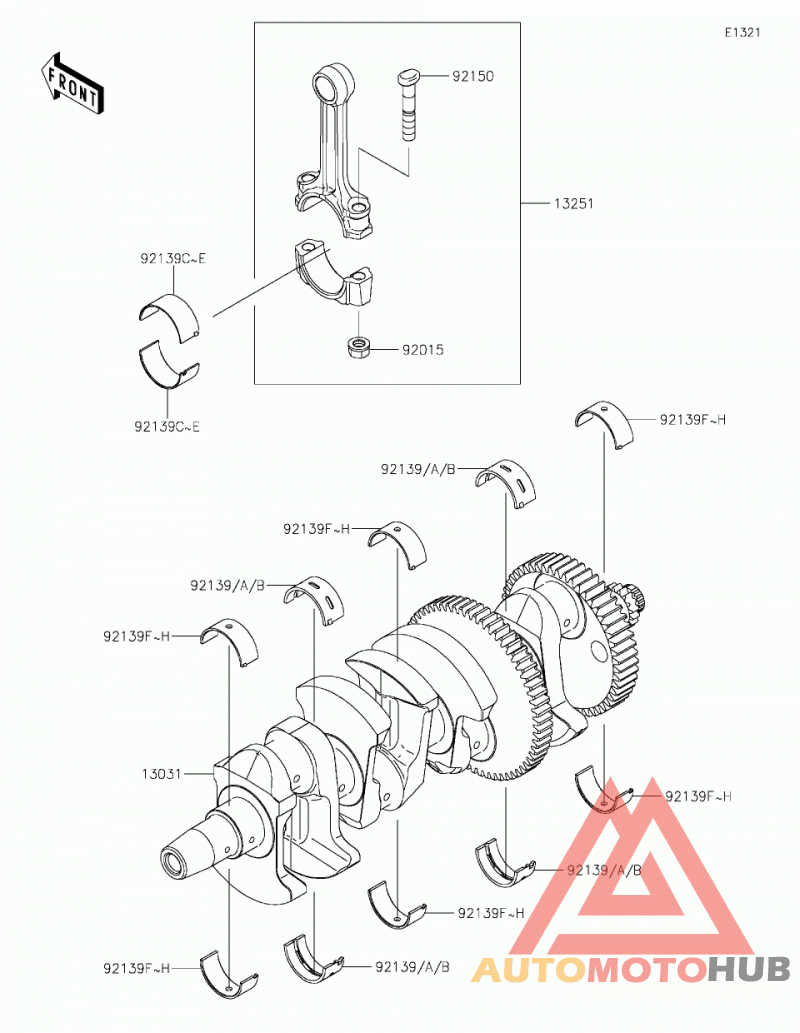 E1321

FRONT

92150

13251

92139C~E

92015

92139C~E

92139F~H

92139/A/B

92139F~H

92139/A/B

92139F~H

13031

92139F~H

92139/A/B

92139F~H

92139F~H

92139/A/B

AUTOMOTOHUB