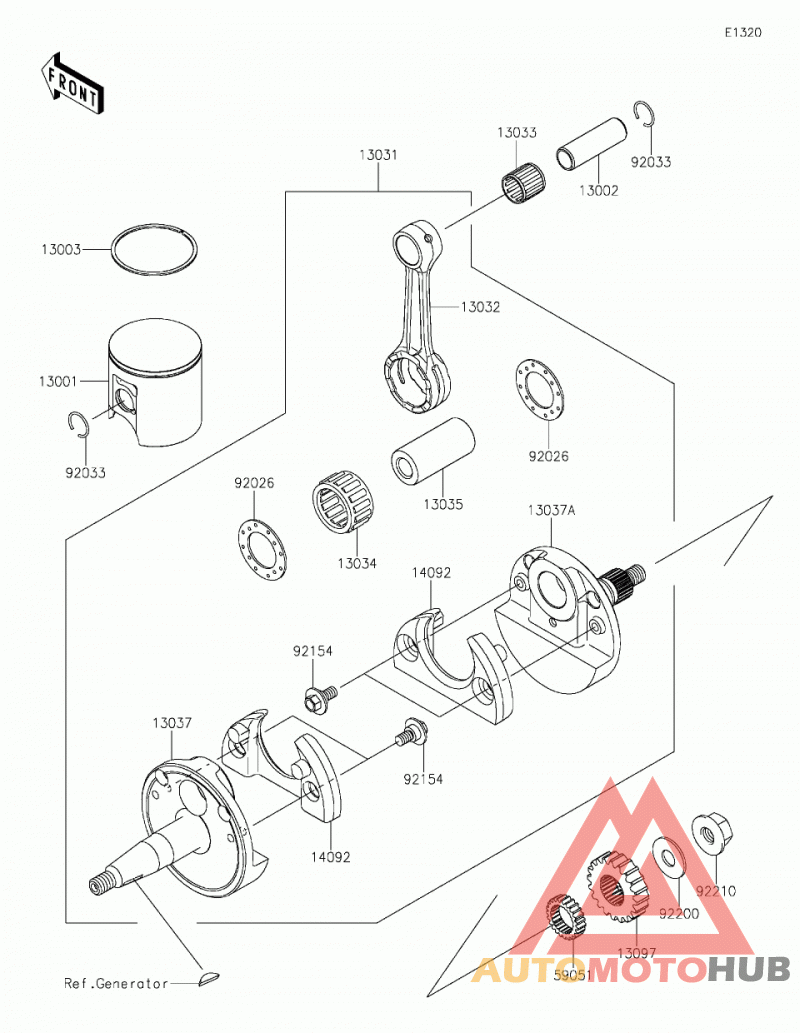 E1320

FRONT

13033
92033
13031
13002
13003
13032
13001
92033
92026
92026
13035
13037A
13034
14092
92154
13037
92154
14092
92210
92200
13097
59051
Ref.Generator

AUTOMOTOHUB