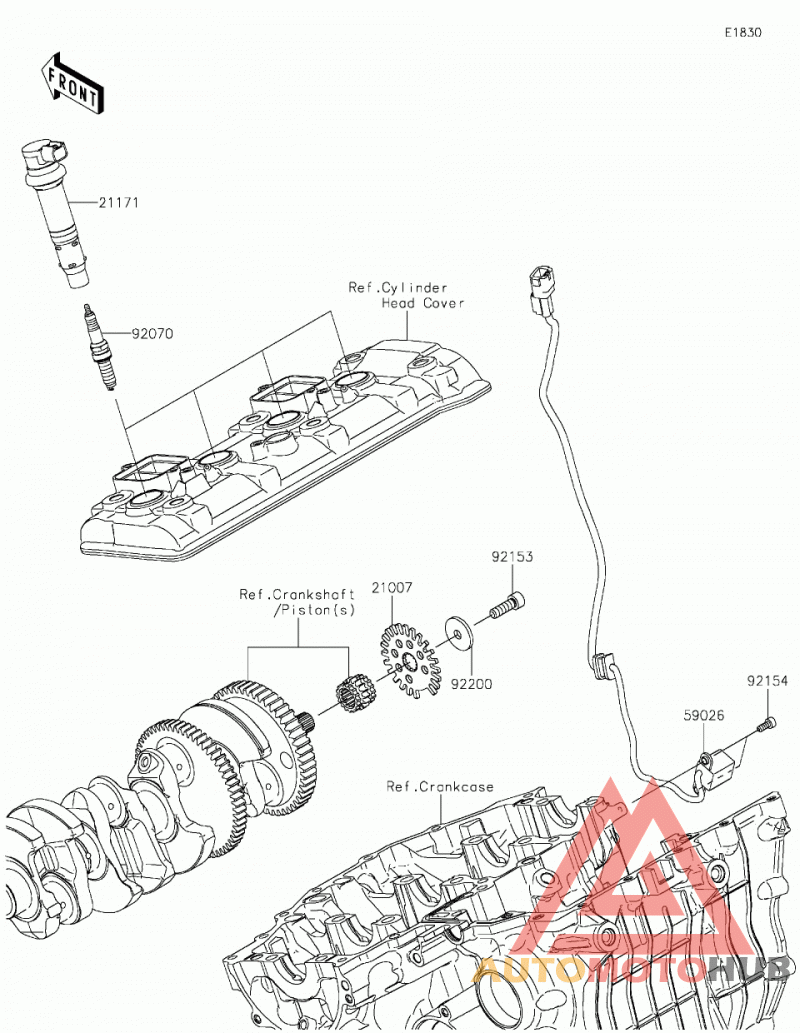 E1830

FRONT

21171

92070

Ref.Cylinder Head Cover

92153

21007

Ref.Crankshaft /Piston(s)

92200

92154

59026

Ref.Crankcase

AUTOMOTOHUB