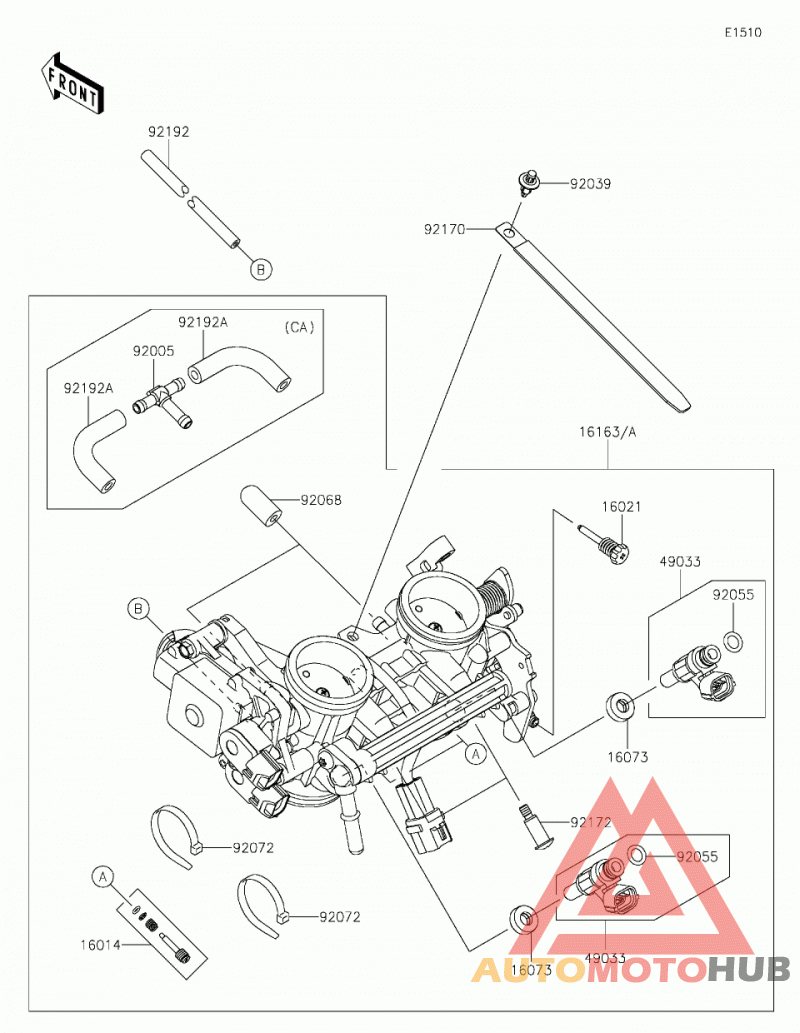 E1510

FRONT

92192

B

92039

92170

92192A

(CA)

92005

92192A

16163/A

92068

16021

49033

92055

B

A

16073

92172

92072

92055

A

92072

16014

16073

49033

AUTOMOTOHUB