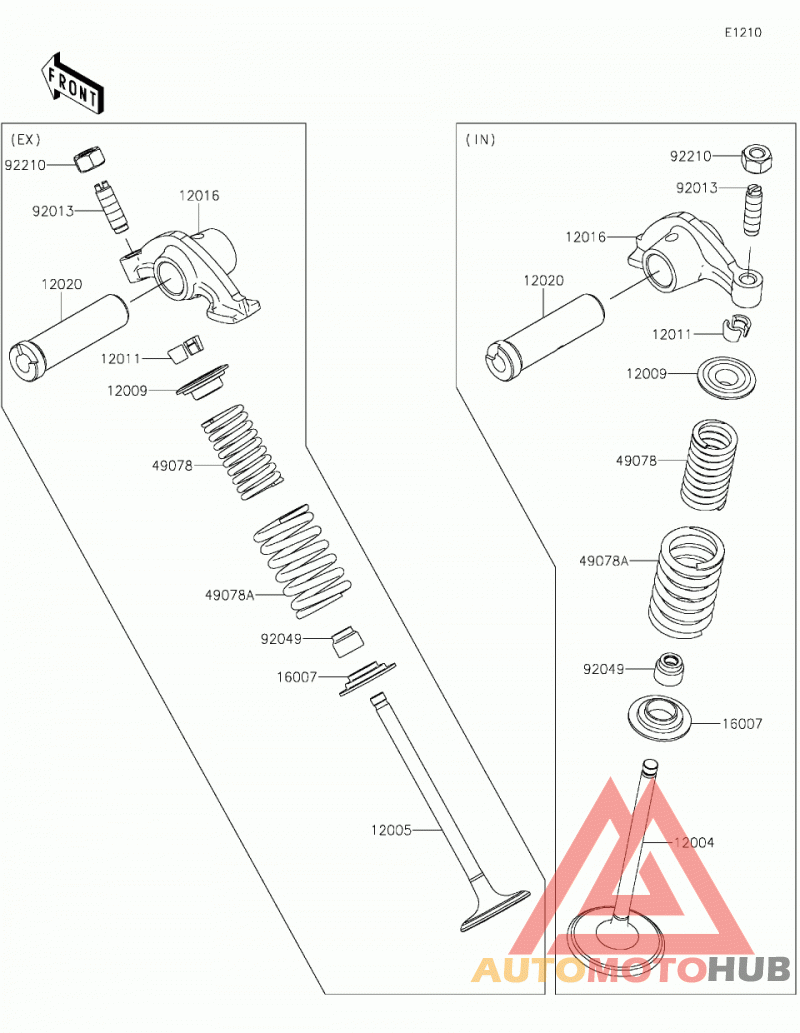 E1210

FRONT

(EX)

92210

92013

12016

12020

12011

12009

49078

49078A

92049

16007

12005

(IN)

92210

92013

12016

12020

12011

12009

49078

49078A

92049

16007

12004

AUTOMOTOHUB