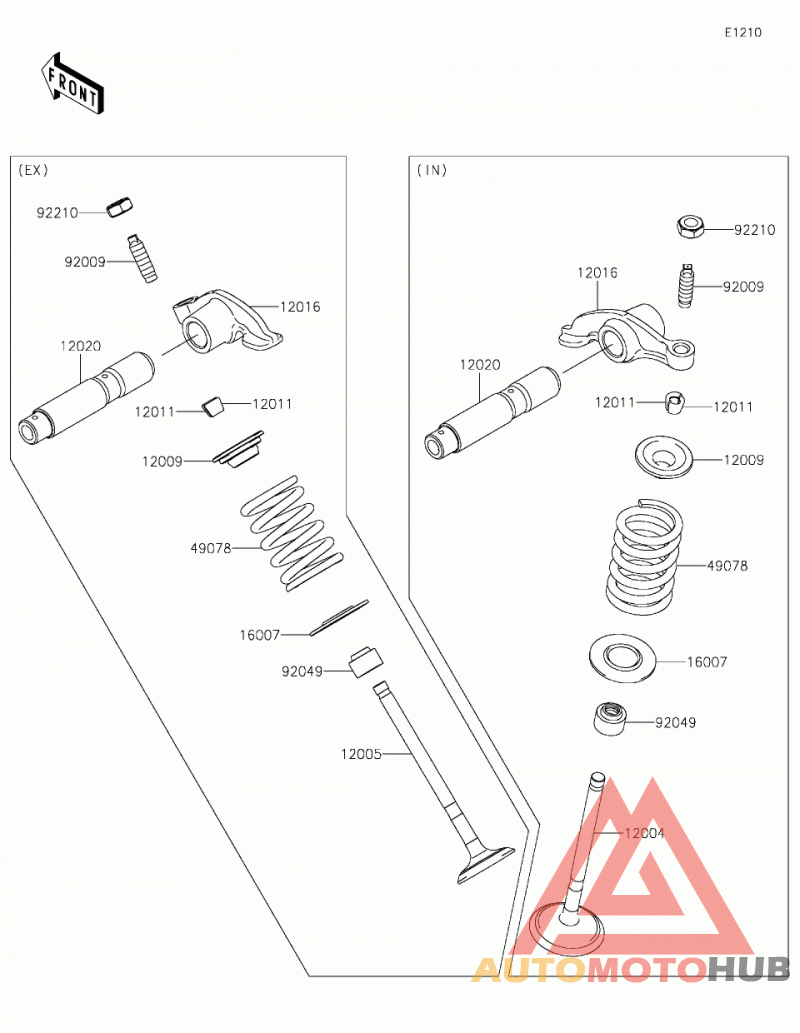 E1210

FRONT

(EX)

92210
92009
12016
12020
12011
12011
12009
49078
16007
92049
12005

(IN)

92210
12016
92009
12020
12011
12011
12009
49078
16007
92049
12004

AUTOMOTOHUB