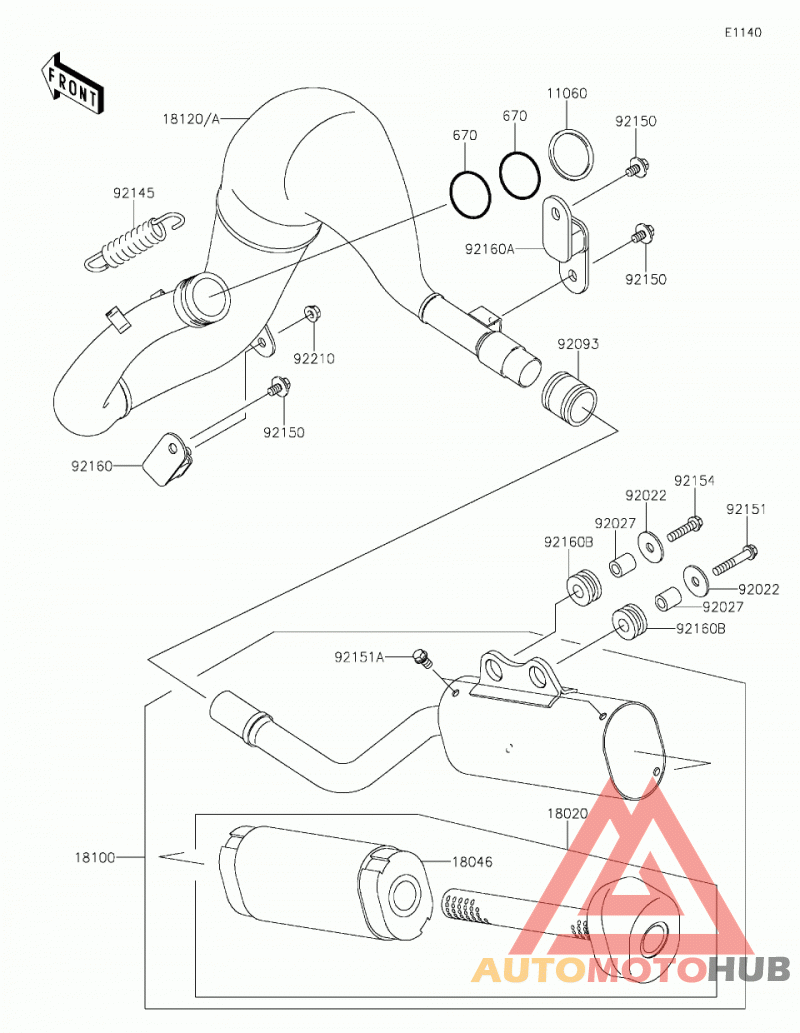 E1140

FRONT

18120/A

670

670

11060

92150

92145

92160A

92150

92210

92093

92150

92160

92154

92022

92151

92027

92160B

92022

92027

92160B

92151A

18020

18100

18046

AUTOMOTOHUB